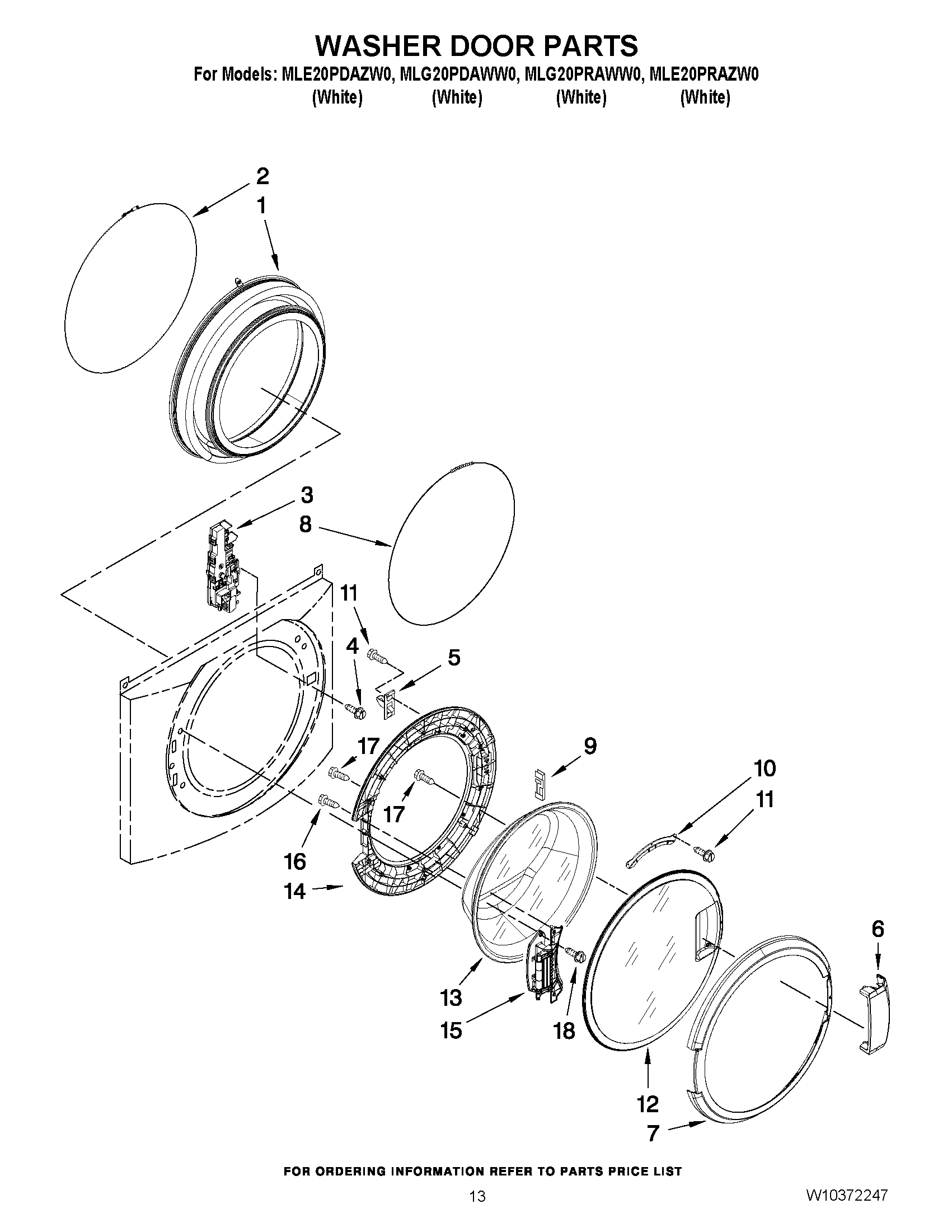 WASHER DOOR PARTS

For Models: MLE20PDAZW0, MLG20PDAWW0, MLG20PRAWW0, MLE20PRAZW0
(White) (White) (White) (White)

2
1
3
8
11
4
5
17
9
10
11
17
16
14
6
13
15
18
12
7

FOR ORDERING INFORMATION REFER TO PARTS PRICE LIST

13

W10372247