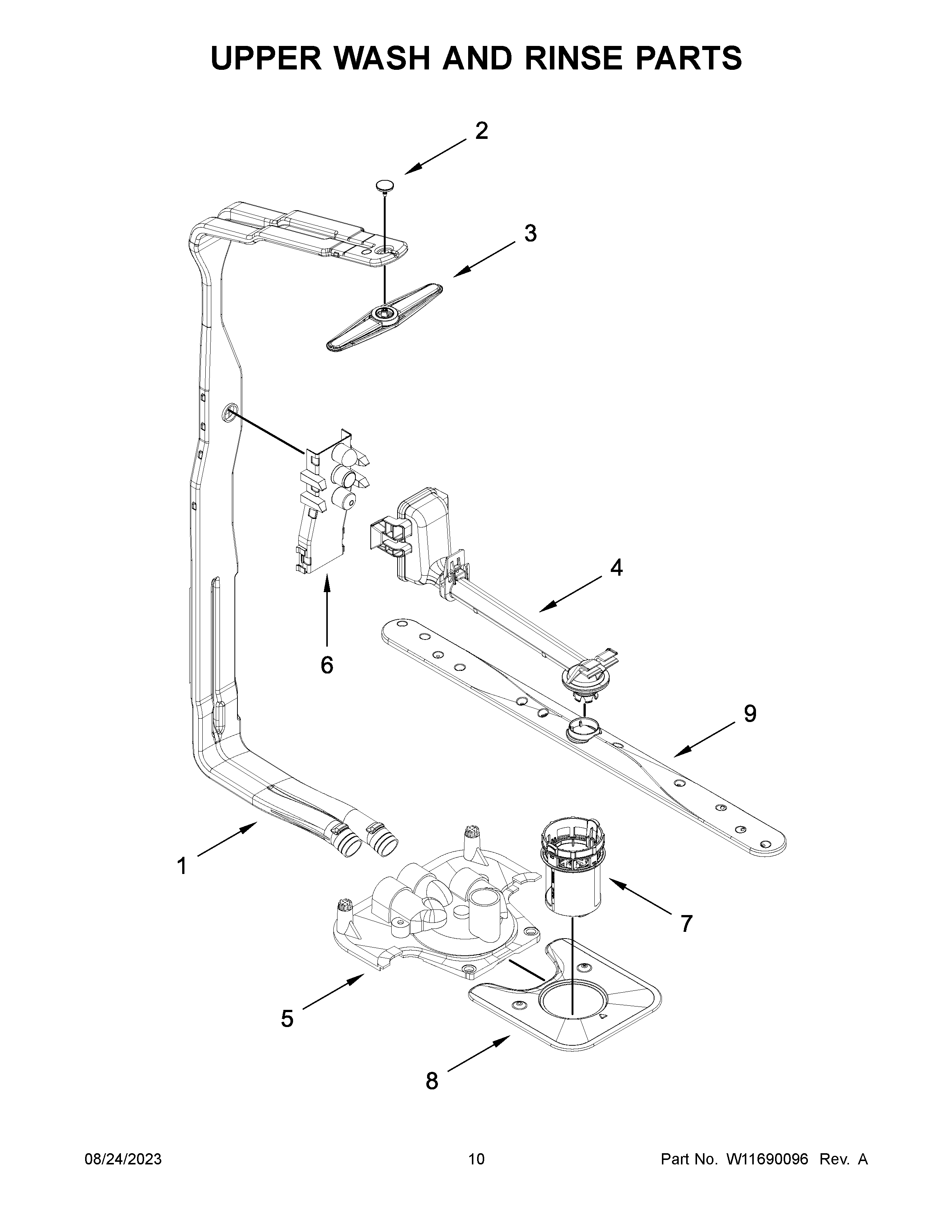 UPPER WASH AND RINSE PARTS

2

3

4

6

9

1

7

5

8

08/24/2023

10

Part No. W11690096 Rev. A