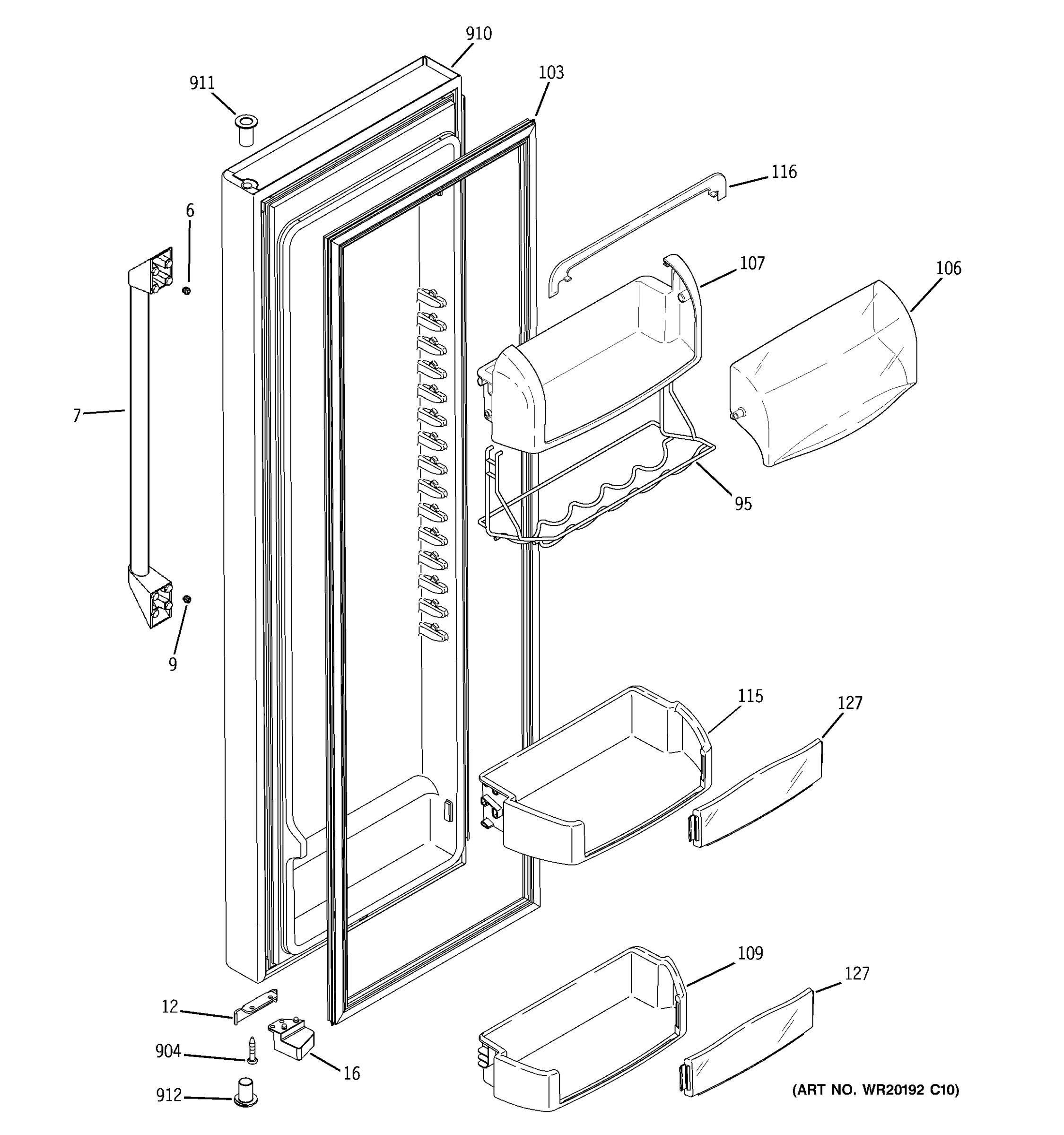 910
103
911
116
6
107
106
7
95
9
115
127
109
127
12
904
16
912
(ART NO. WR20192 C10)