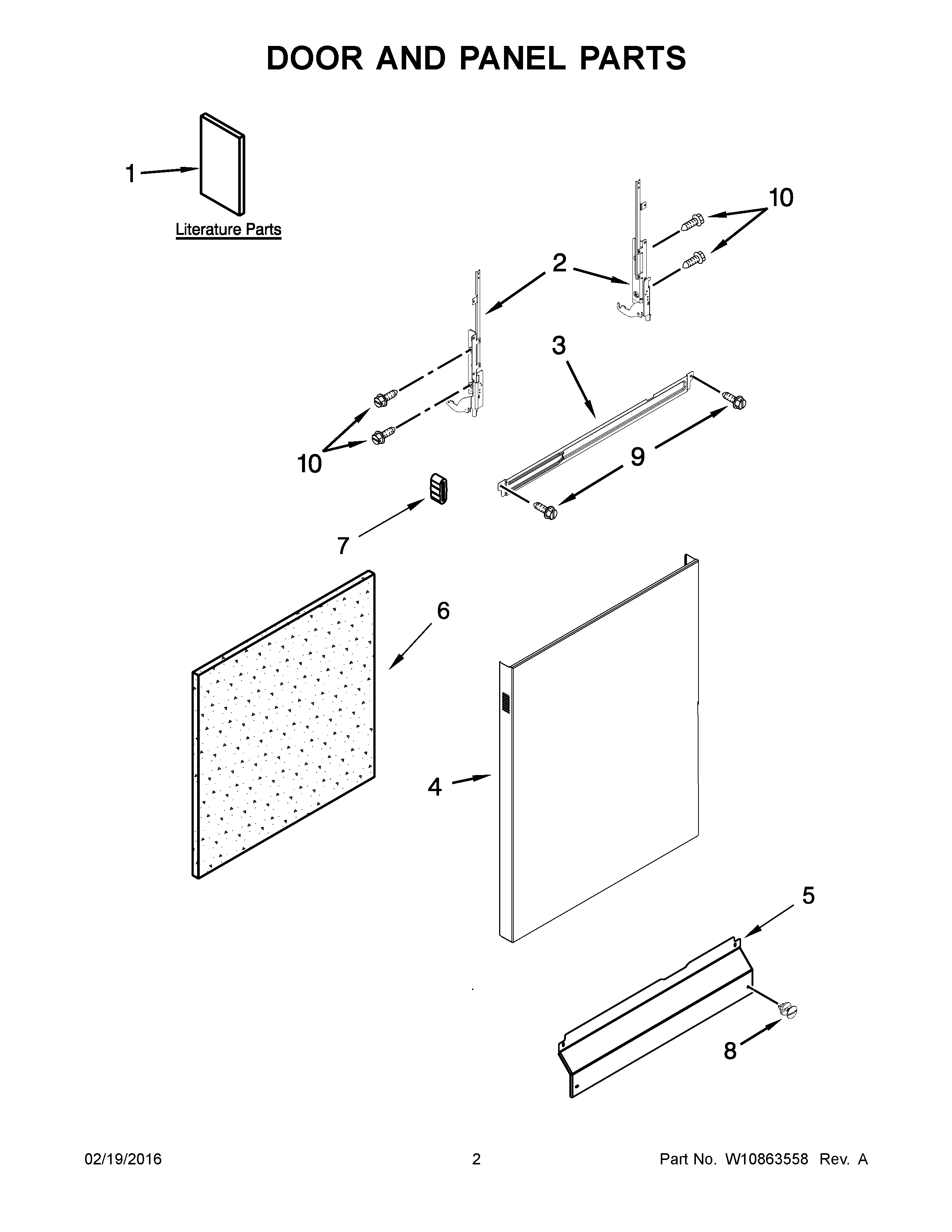 DOOR AND PANEL PARTS

1

Literature Parts

10

2

3

10

9

7

6

4

5

8

02/19/2016

2

Part No. W10863558 Rev. A