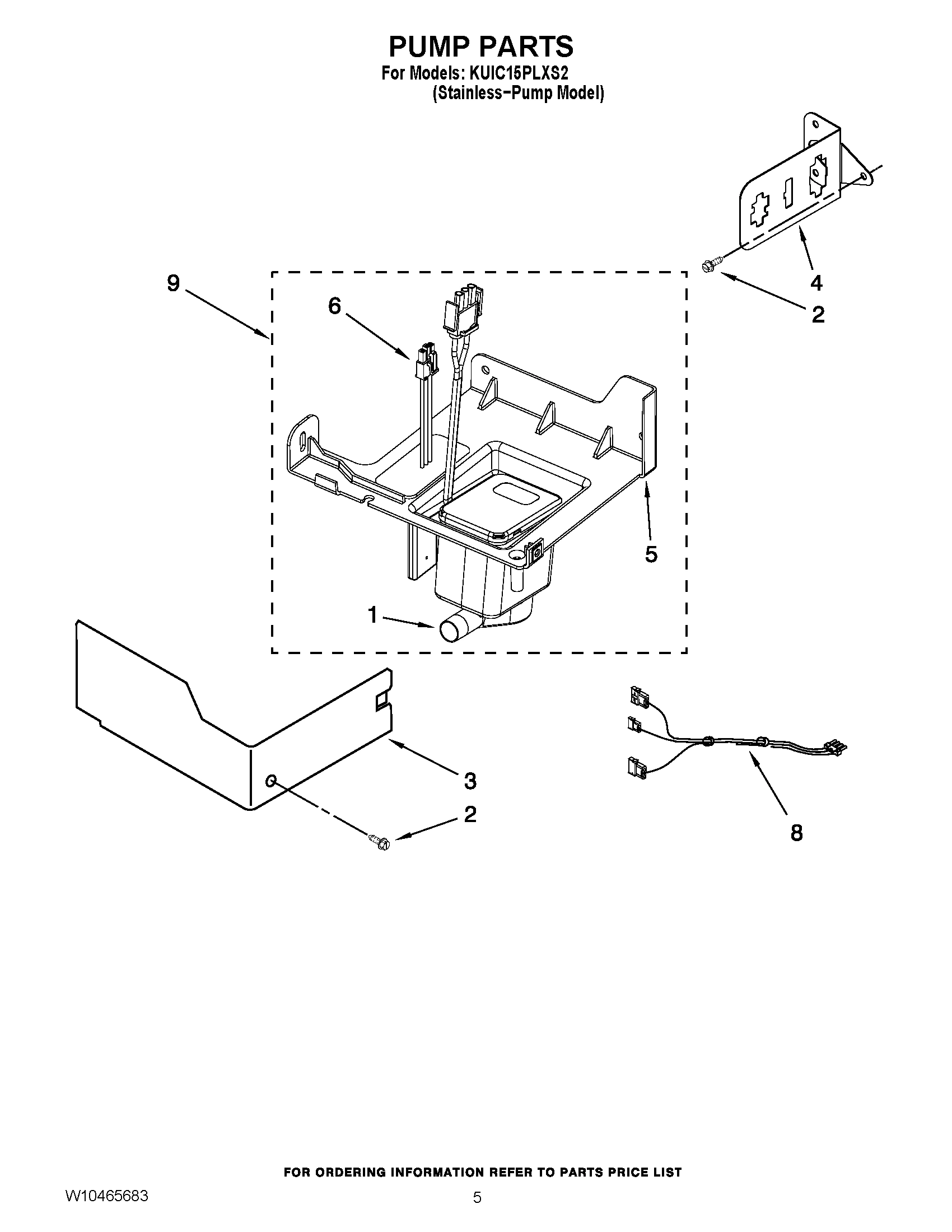 PUMP PARTS
For Models: KUIC15PLXS2
(Stainless-Pump Model)

9
6
4
2
5
1
3
2
8

FOR ORDERING INFORMATION REFER TO PARTS PRICE LIST
W10465683
5