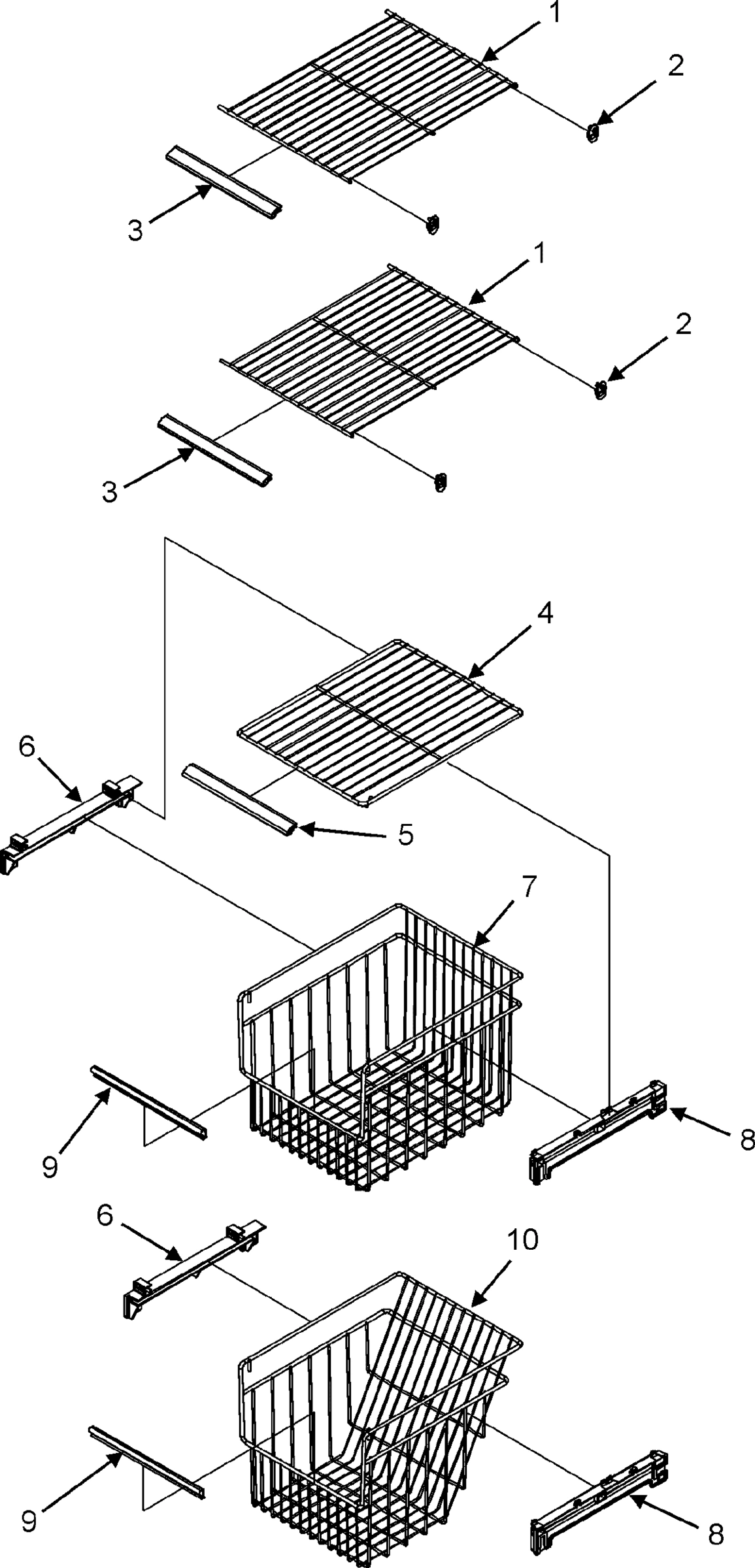 1
2
3
1
2
3
4
6
5
7
9
8
6
10
9
8