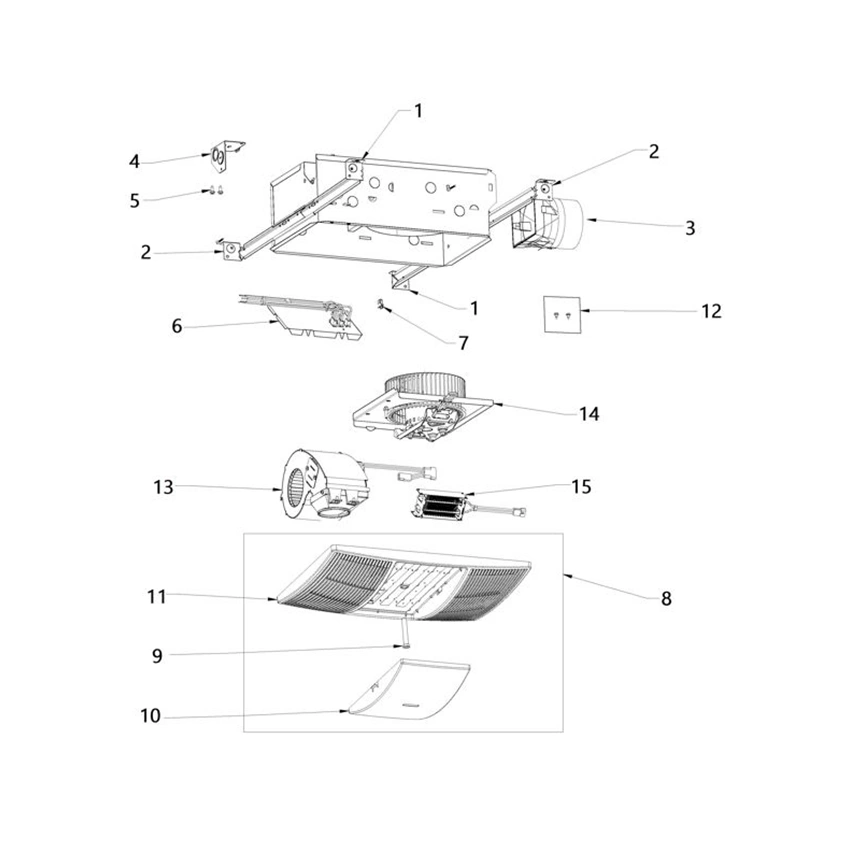 1
2
4
5
3
2
1
12
6
7
14
13
15
11
8
9
10