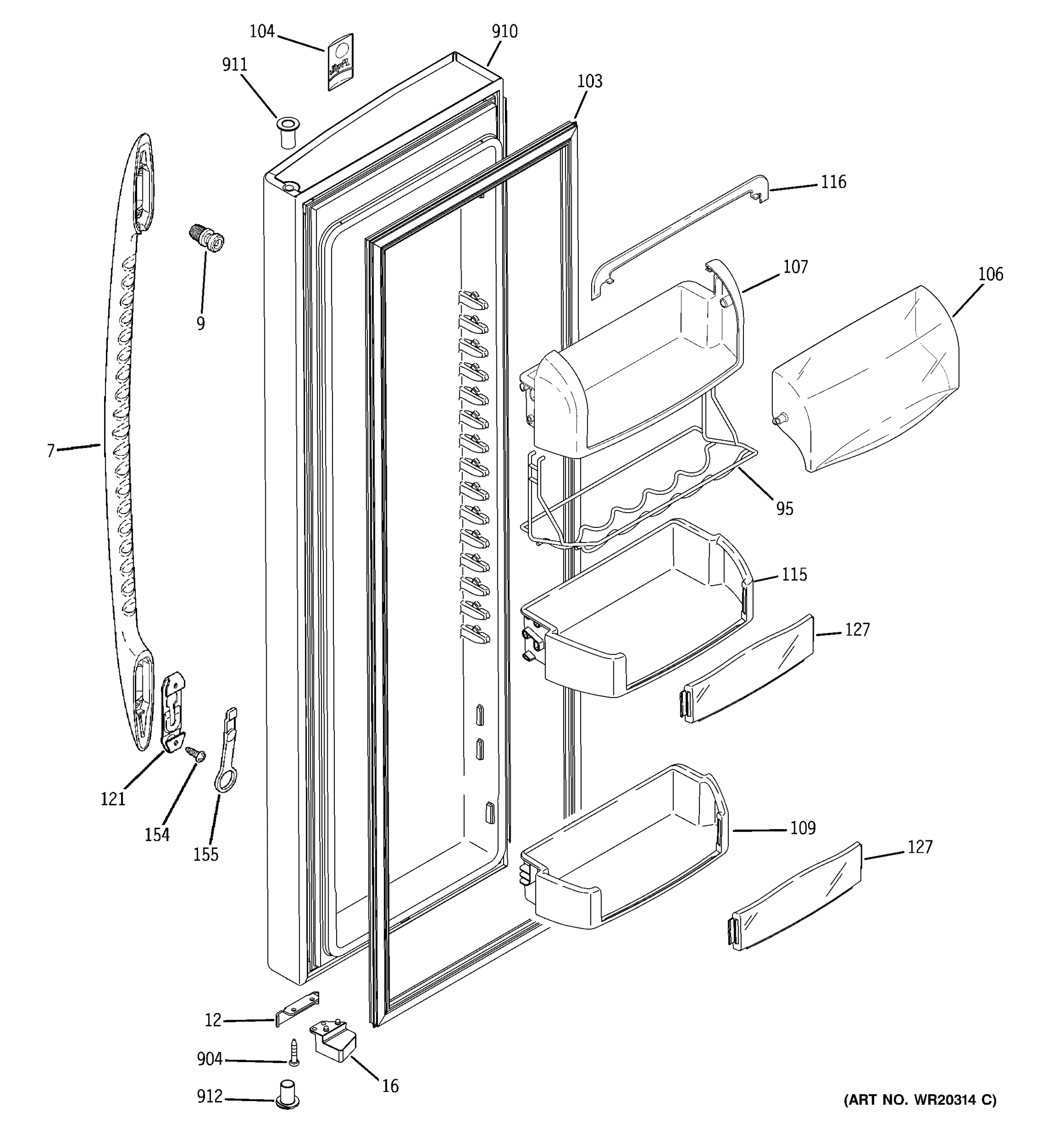 104
910
911
103
116
107
106
9
7
95
115
127
121
154
155
109
127
12
904
16
912
(ART NO. WR20314 C)