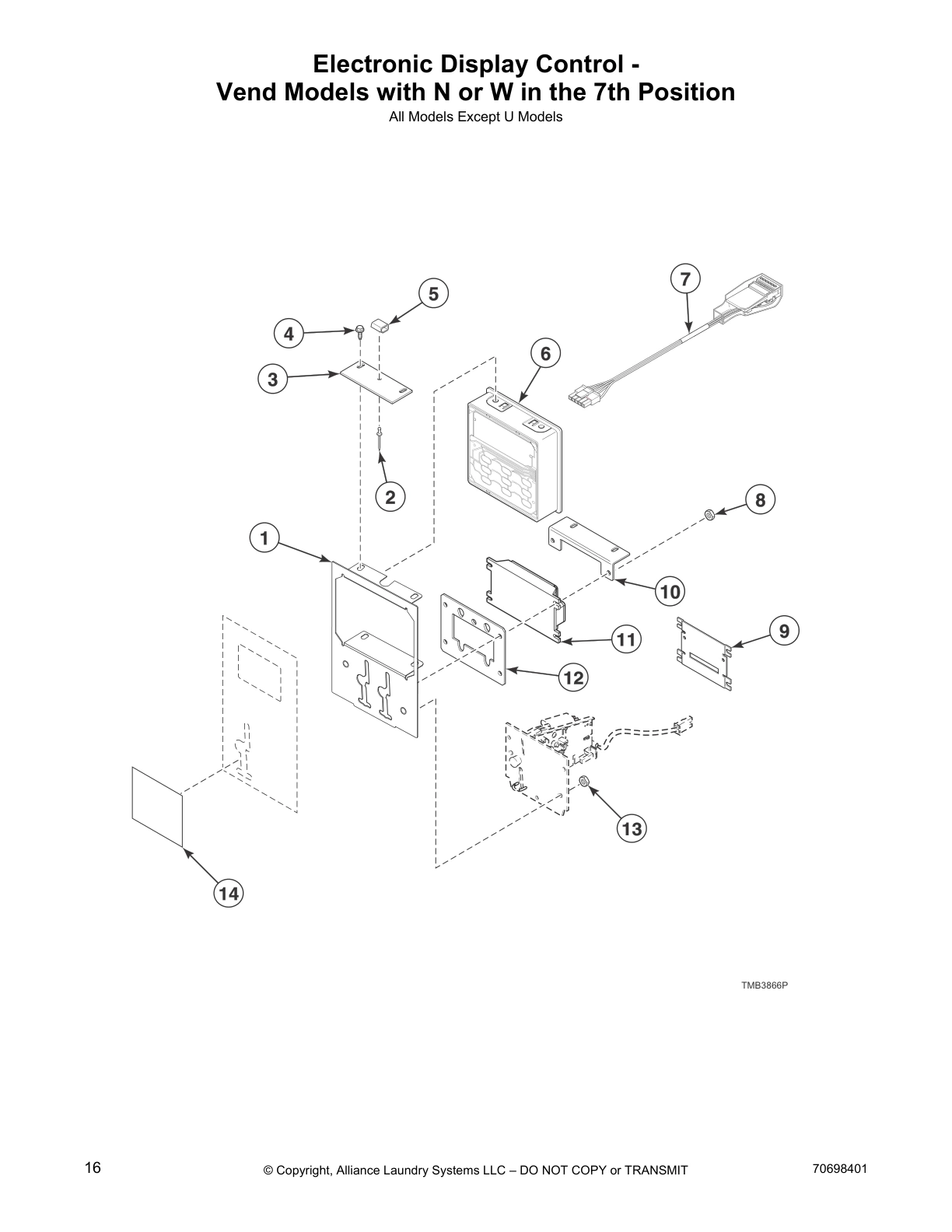 Electronic Display Control -
Vend Models with N or W in the 7th Position

All Models Except U Models

7

5

4

6

3

2

8

1

10

9

11

12

13

14

TMB3866P

16

© Copyright, Alliance Laundry Systems LLC – DO NOT COPY or TRANSMIT

70698401