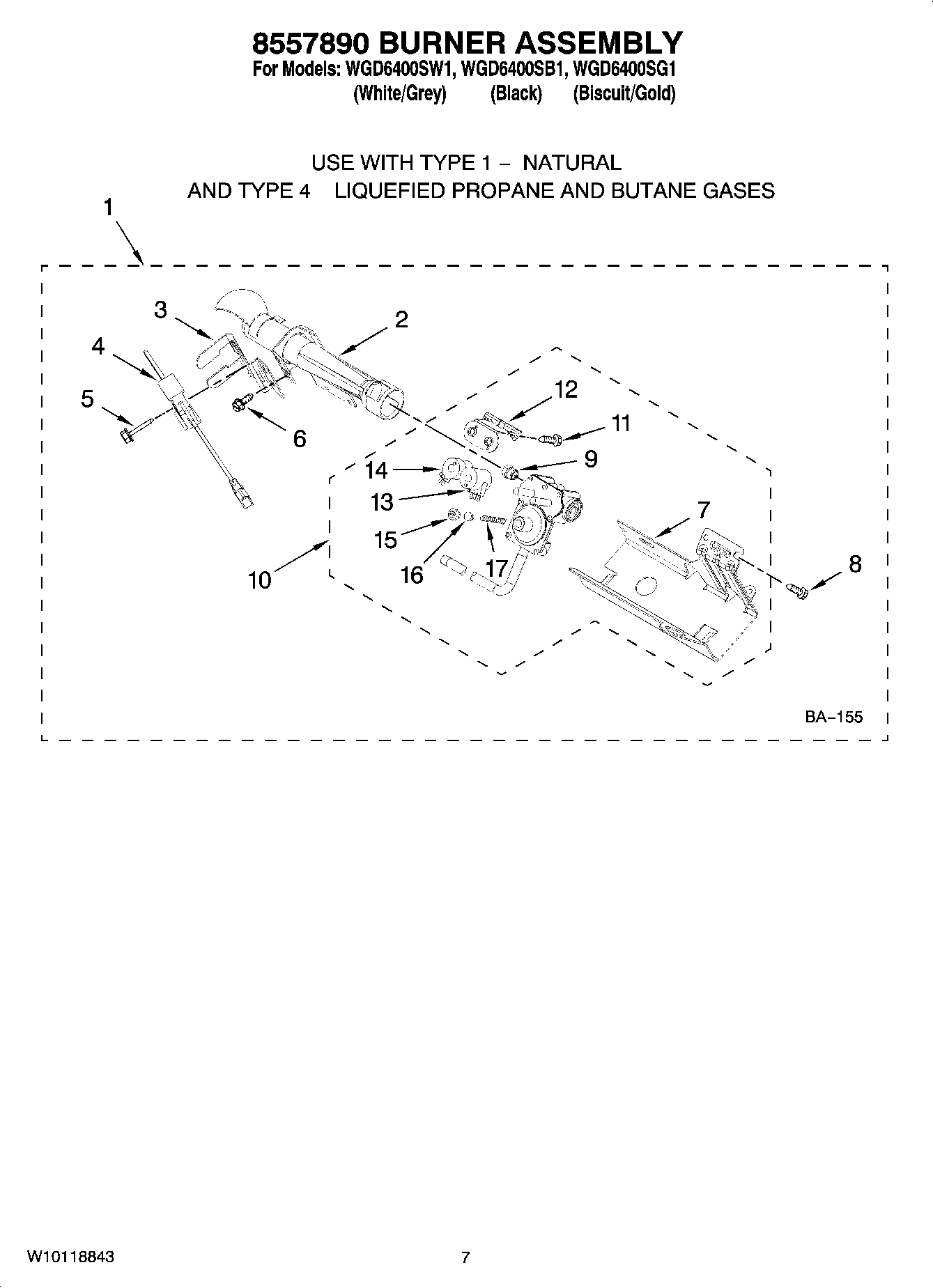 8557890 BURNER ASSEMBLY
For Models: WGD6400SW1, WGD6400SB1, WGD6400SG1
(White/Grey) (Black) (Biscuit/Gold)

USE WITH TYPE 1 – NATURAL
AND TYPE 4 LIQUEFIED PROPANE AND BUTANE GASES

1
3
2
4
5
6
12
11
9
14
13
15
16
17
10
7
8

BA–155

W10118843

7