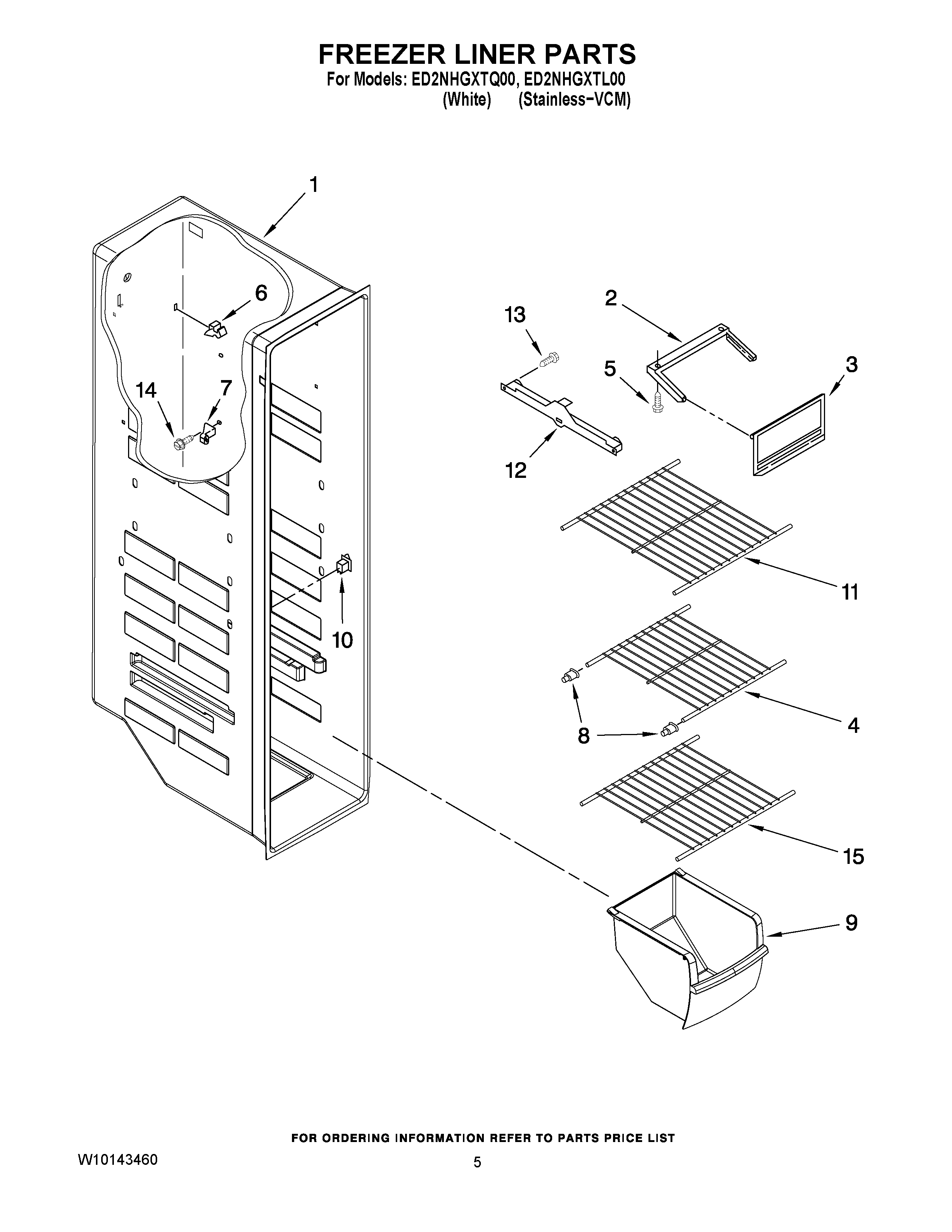 FREEZER LINER PARTS
For Models: ED2NHGXTQ00, ED2NHGXTL00
(White) (Stainless-VCM)

1
6
13
2
5
3
14
7
12
11
10
8
4
15
9

FOR ORDERING INFORMATION REFER TO PARTS PRICE LIST

W10143460
5