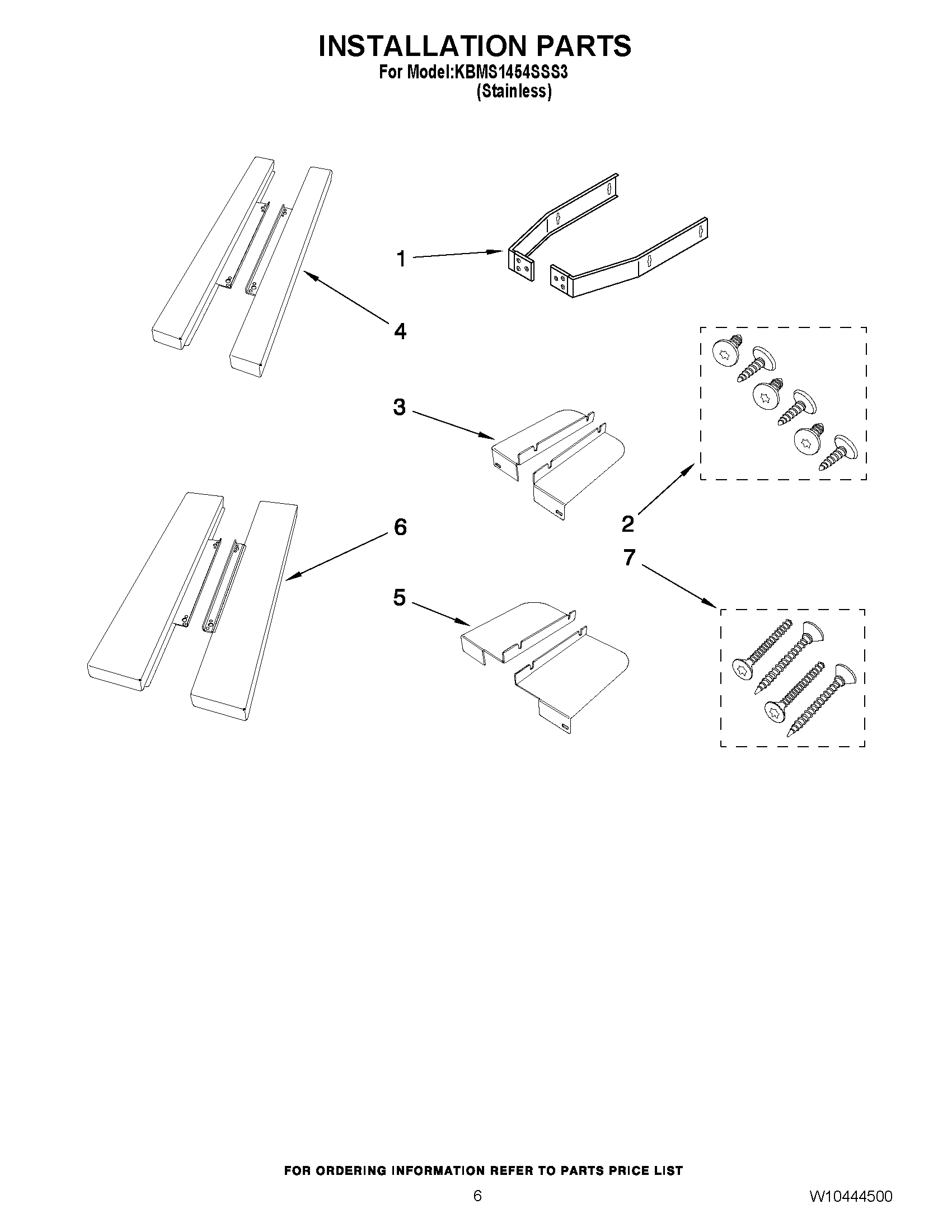 INSTALLATION PARTS
For Model:KBMS1454SSS3
(Stainless)

1

4

3

2

6

7

5

FOR ORDERING INFORMATION REFER TO PARTS PRICE LIST

6

W10444500