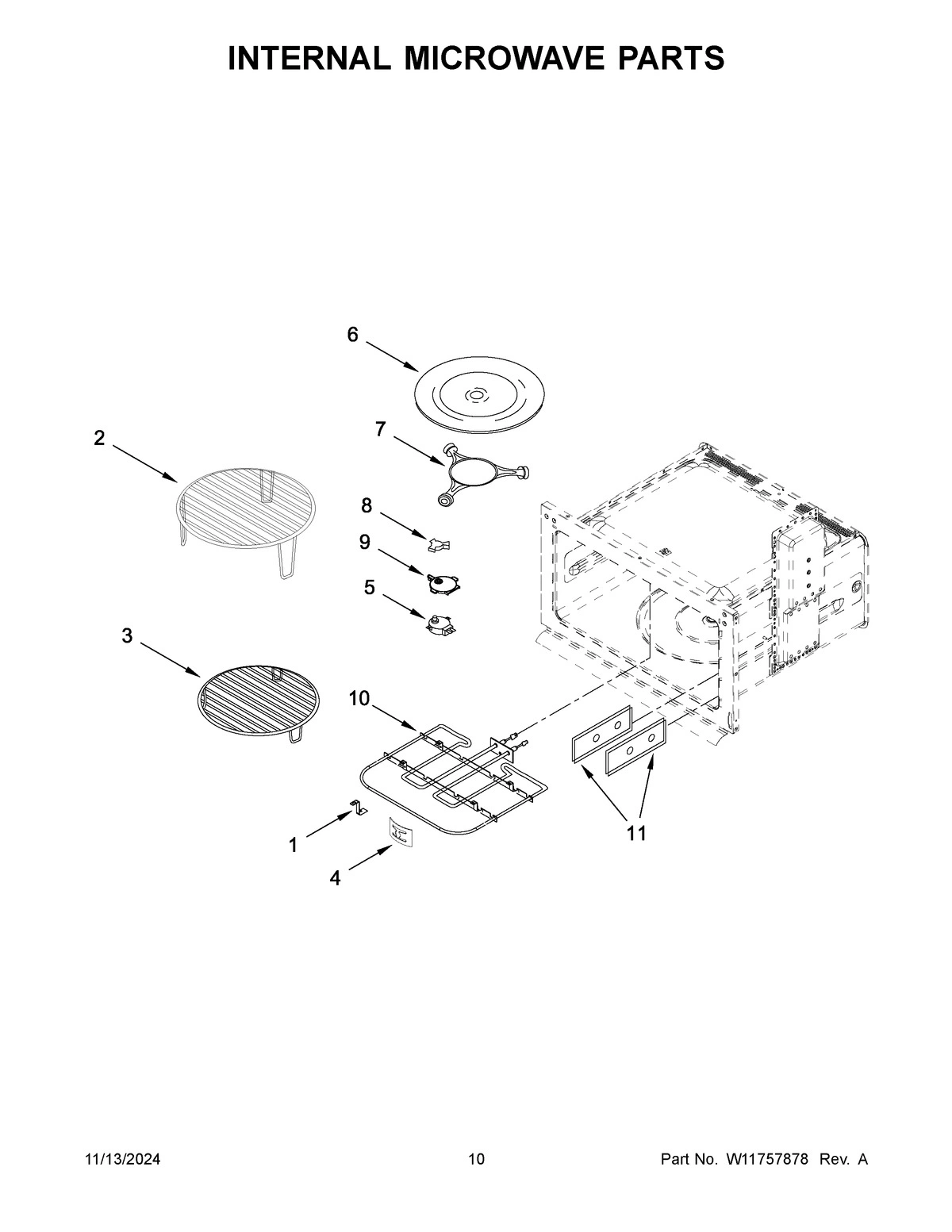 INTERNAL MICROWAVE PARTS

6

2

7

8

9

5

3

10

1

4

11

11/13/2024

10

Part No. W11757878 Rev. A