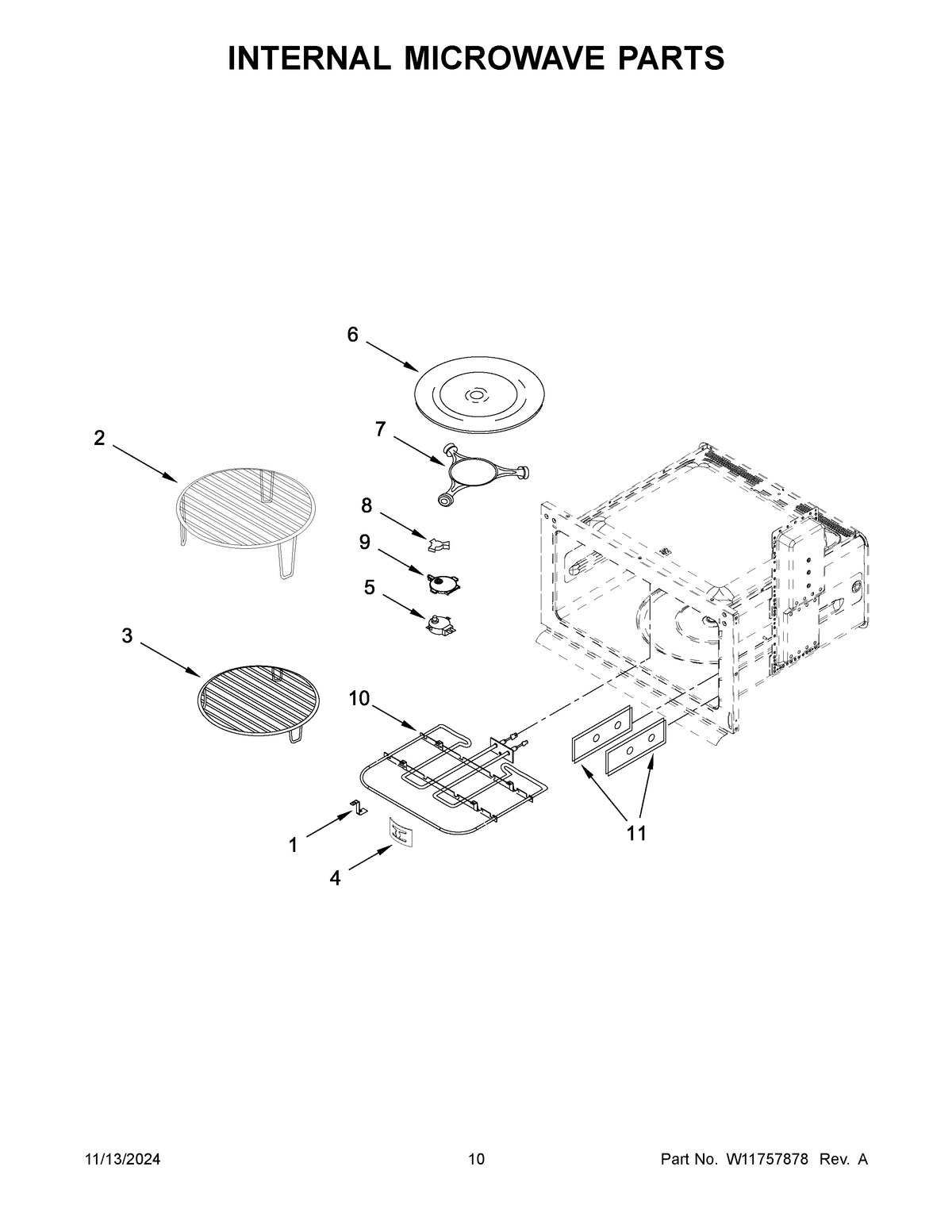 INTERNAL MICROWAVE PARTS

6

2

7

8

9

5

3

10

1

4

11

11/13/2024

10

Part No. W11757878 Rev. A