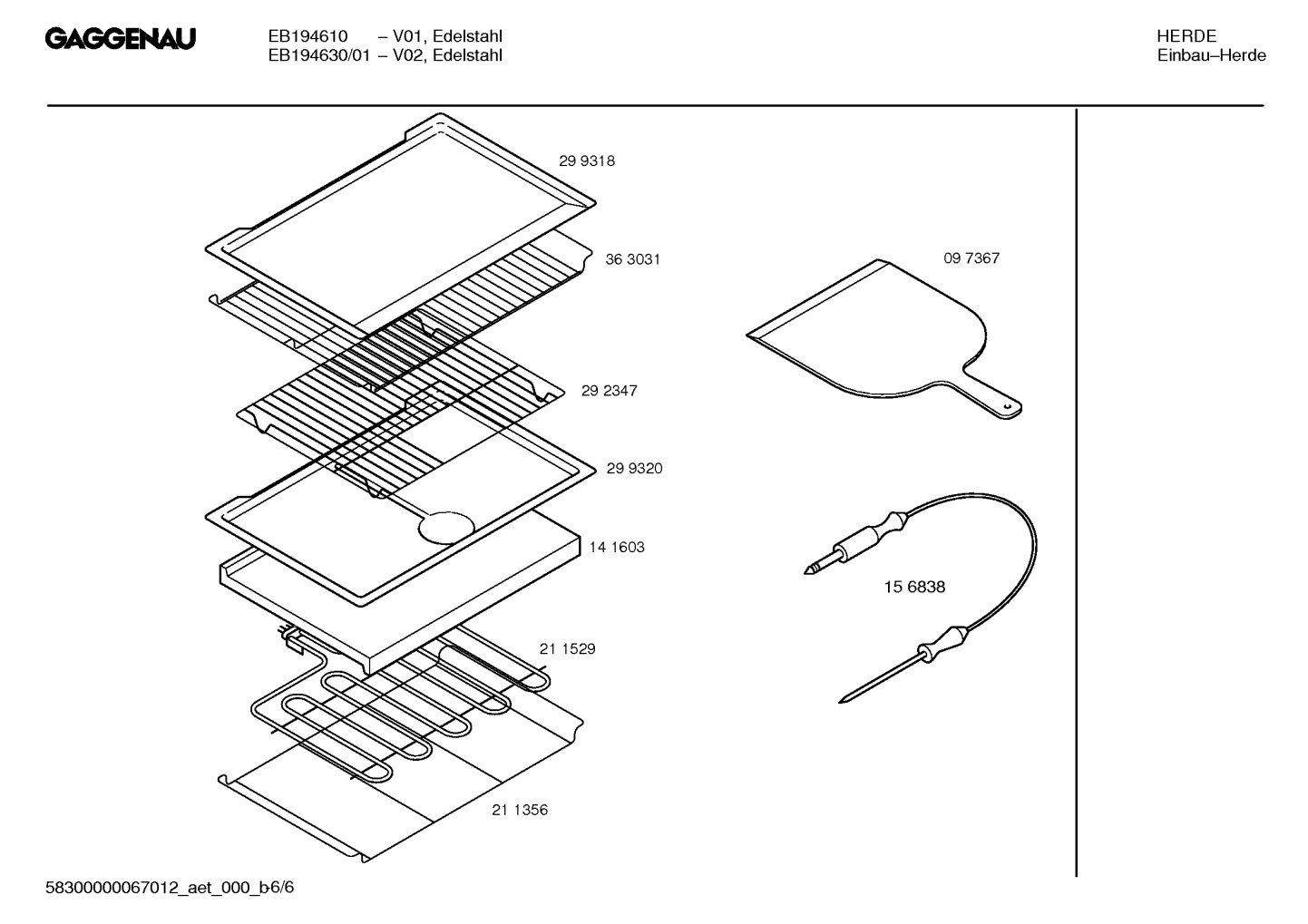 GAGGENAU

EB194610 – V01, Edelstahl
EB194630/01 – V02, Edelstahl

HERDE
Einbau–Herde

29 9318

36 3031

29 2347

29 9320

14 1603

21 1529

21 1356

09 7367

15 6838

58300000067012_aet_000_b6/6