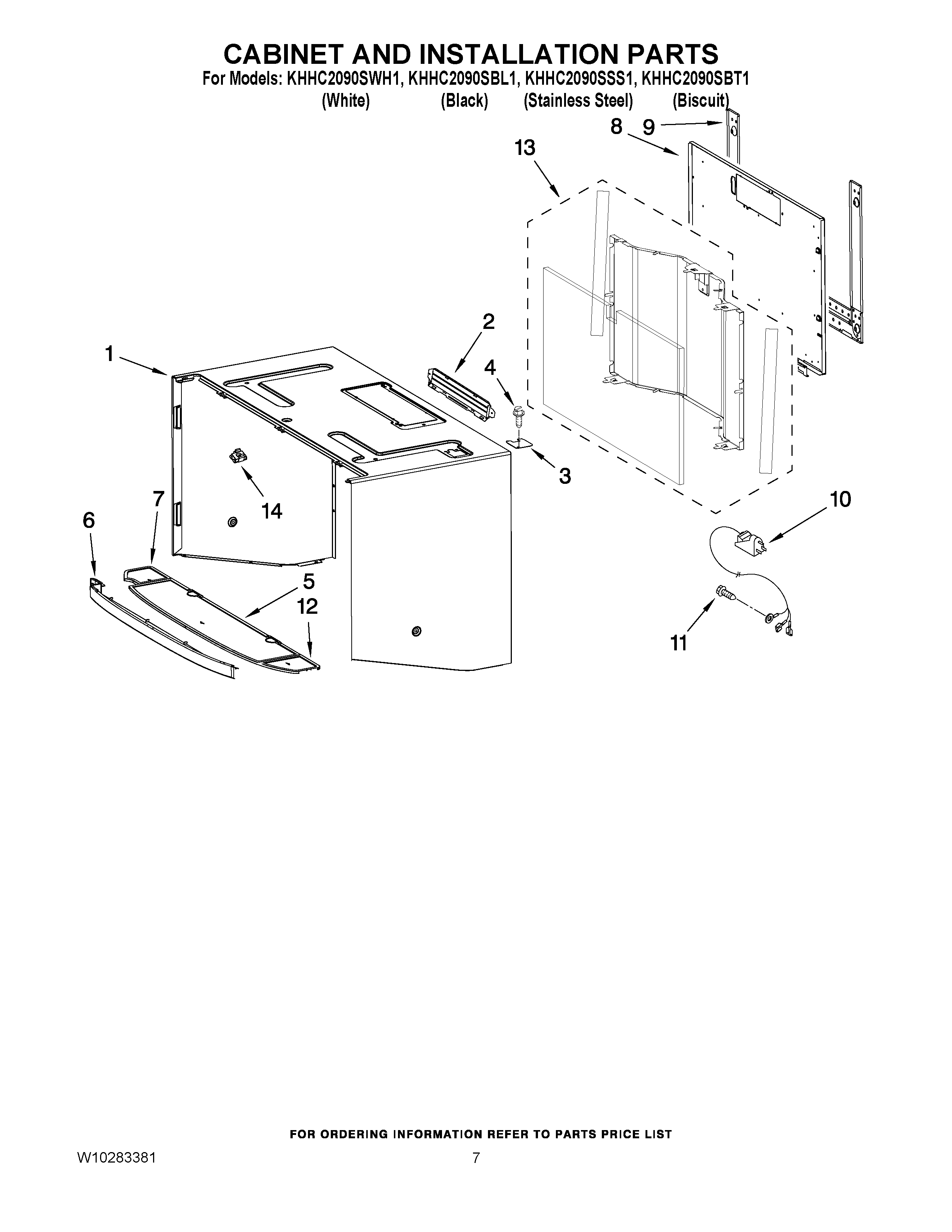 CABINET AND INSTALLATION PARTS
For Models: KHHC2090SWH1, KHHC2090SBL1, KHHC2090SSS1, KHHC2090SBT1
(White) (Black) (Stainless Steel) (Biscuit)

8 9
13
2
1
4
3
14
7
6
5
12
10
11

FOR ORDERING INFORMATION REFER TO PARTS PRICE LIST

W10283381 7