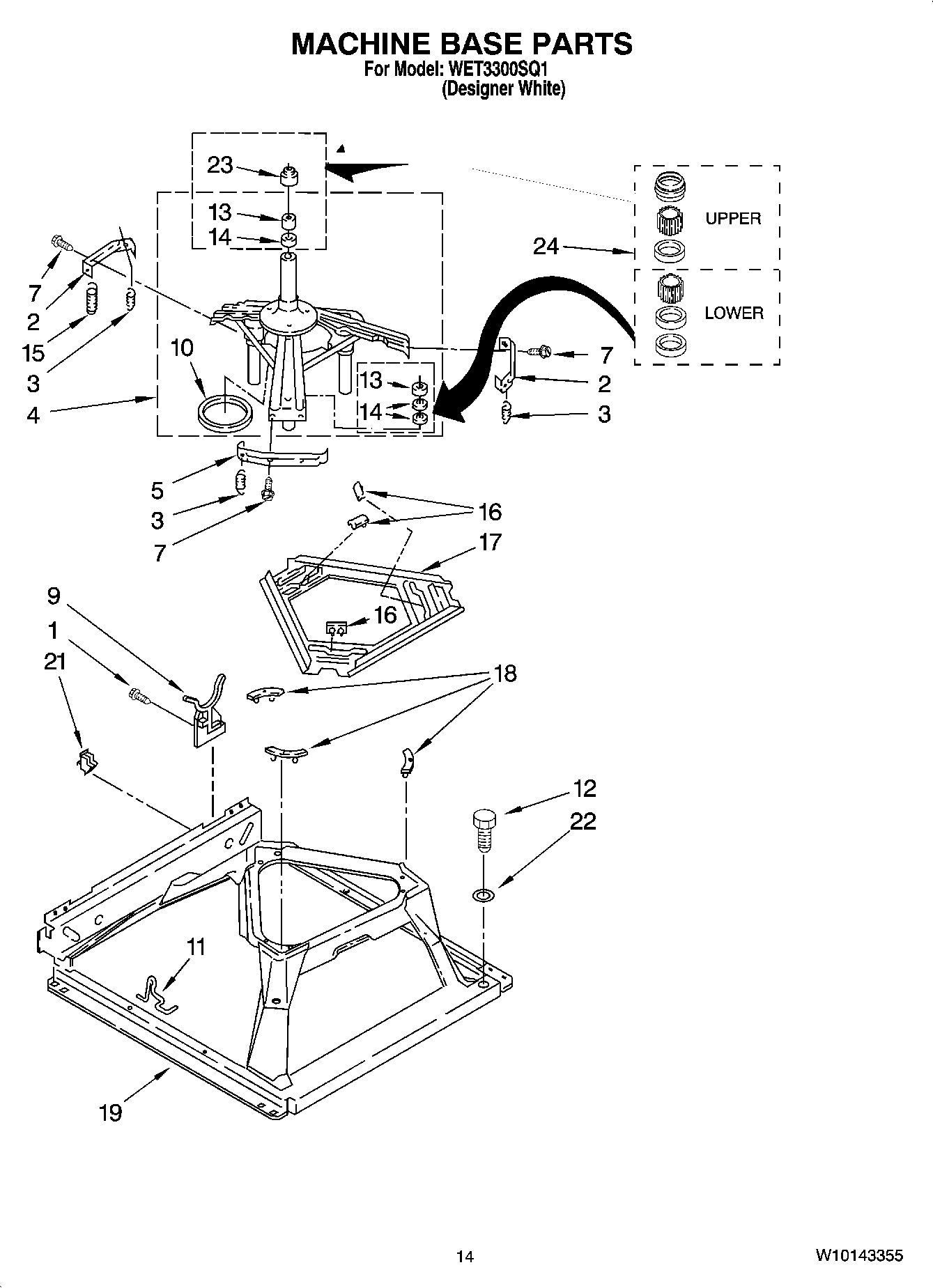 MACHINE BASE PARTS
For Model: WET3300SQ1
(Designer White)

23
13
14
UPPER
24
LOWER
7
2
15
3
10
4
13
14
7
2
3
5
3
7
16
17
16
9
1
21
18
12
22
11
19

14
W10143355