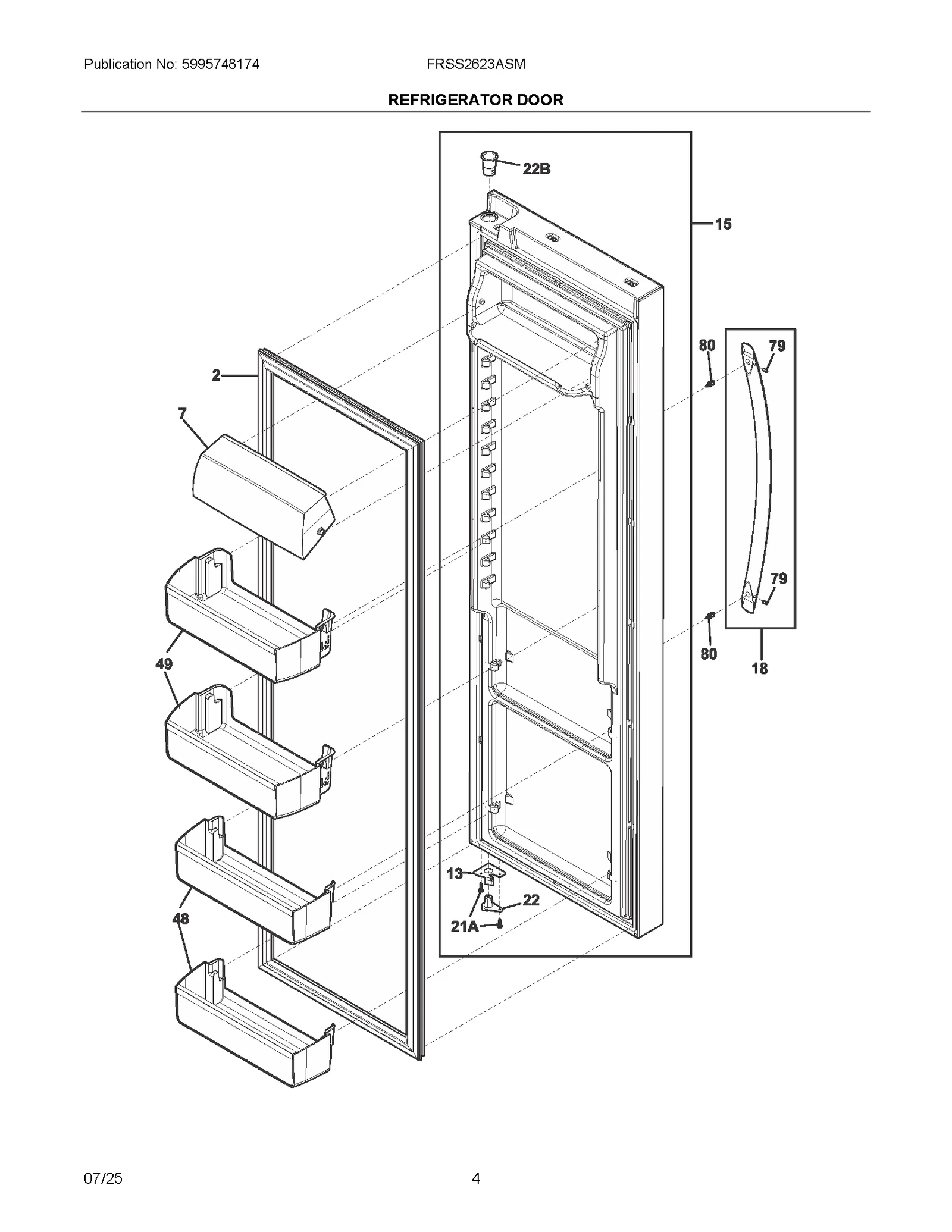 Publication No: 5995748174

FRSS2623ASM

REFRIGERATOR DOOR

22B

15

80

79

2

7

79

80

18

49

13

22

21A

48

07/25

4