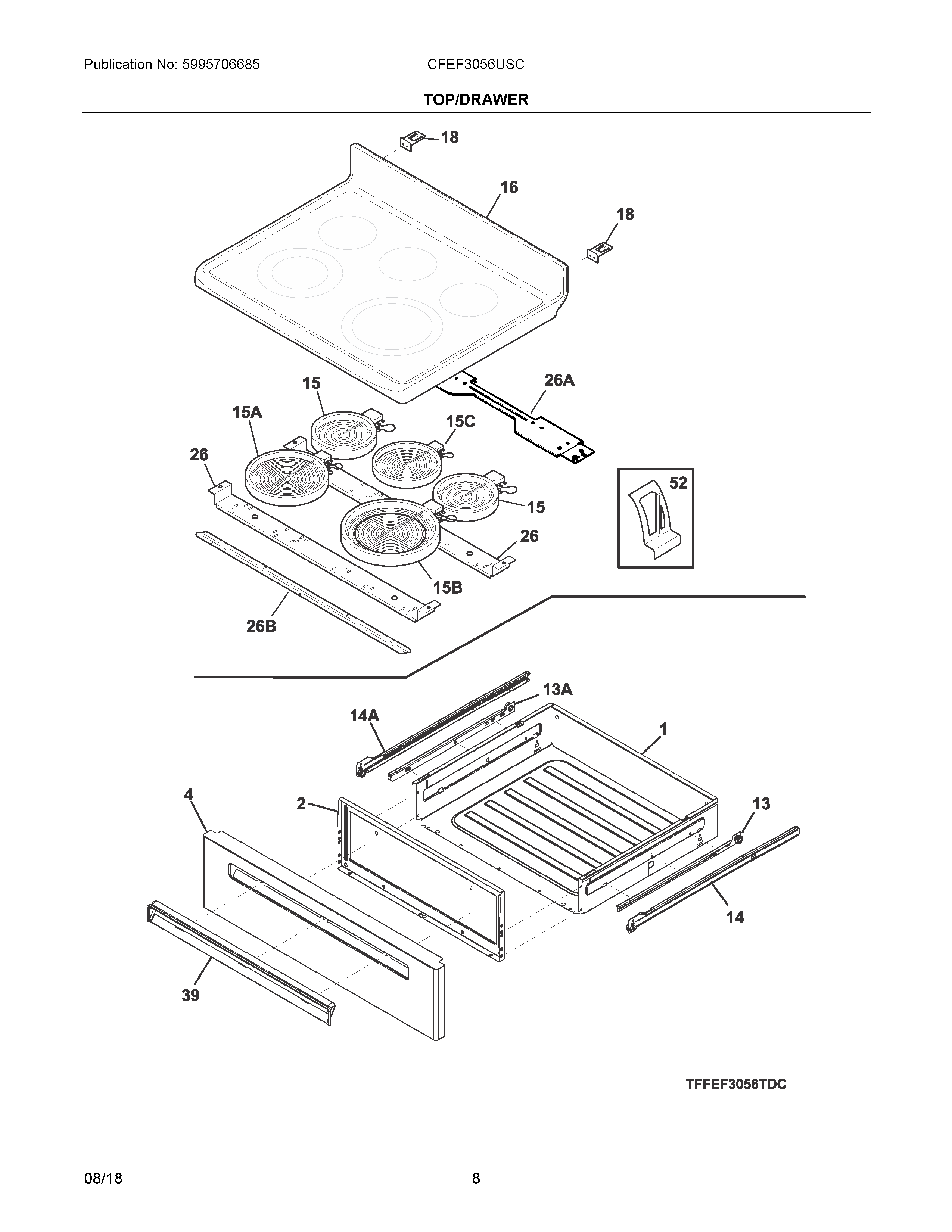 Publication No: 5995706685

CFEF3056USC

TOP/DRAWER

18

16

18

15

26A

15A

15C

26

52

15

26

15B

26B

13A

14A

1

4

2

13

14

39

TFFEF3056TDC

08/18

8