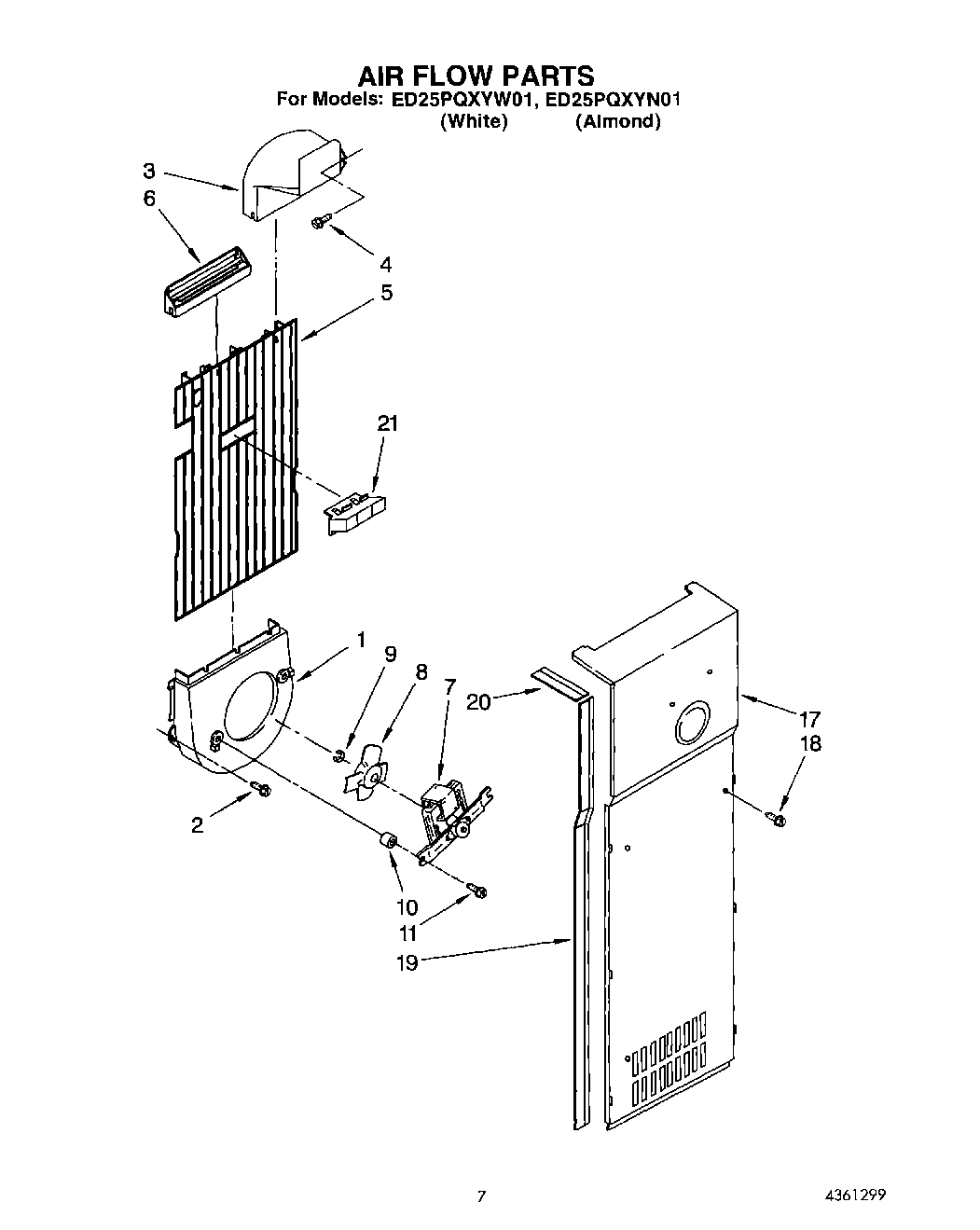 AIR FLOW PARTS
For Models: ED25PQXYW01, ED25PQXYN01
(White) (Almond)

3
6
4
5
21
1
9
8
7
20
17
18
2
10
11
19

7

4361299