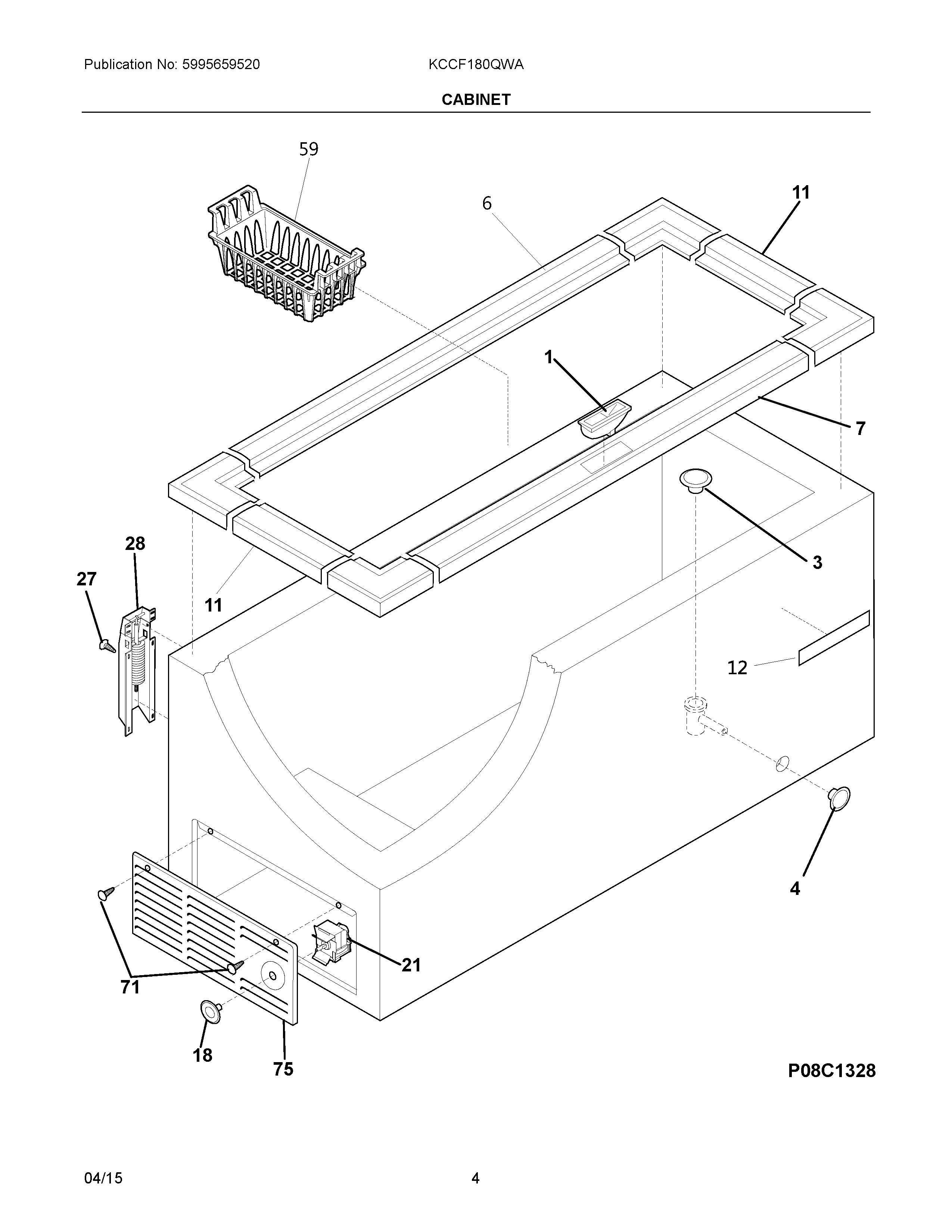 Publication No: 5995659520

KCCF180QWA

CABINET

59

6

11

1

7

3

28

27

11

12

4

21

71

18

75

P08C1328

04/15

4