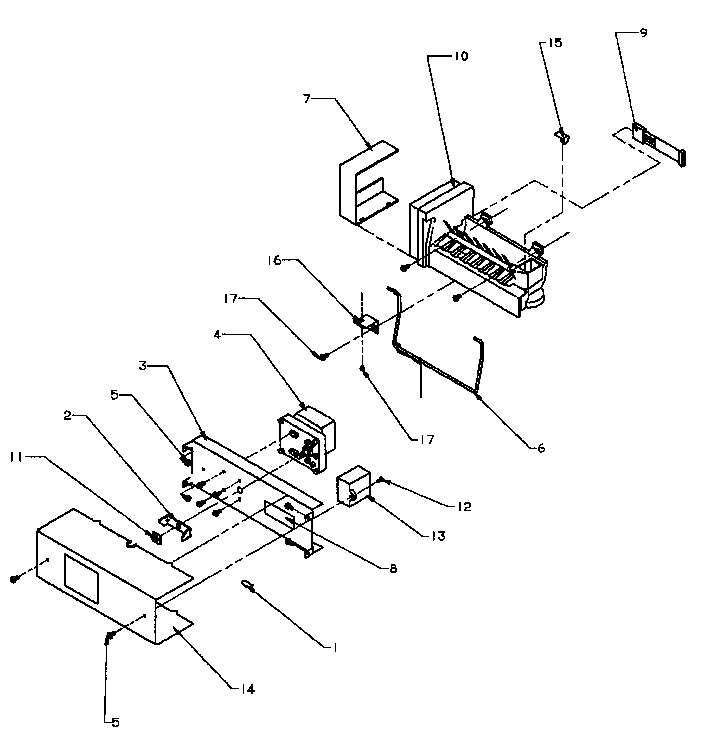 9
15
10
7
16
17
4
3
5
2
11
17
6
12
13
8
1
14
5