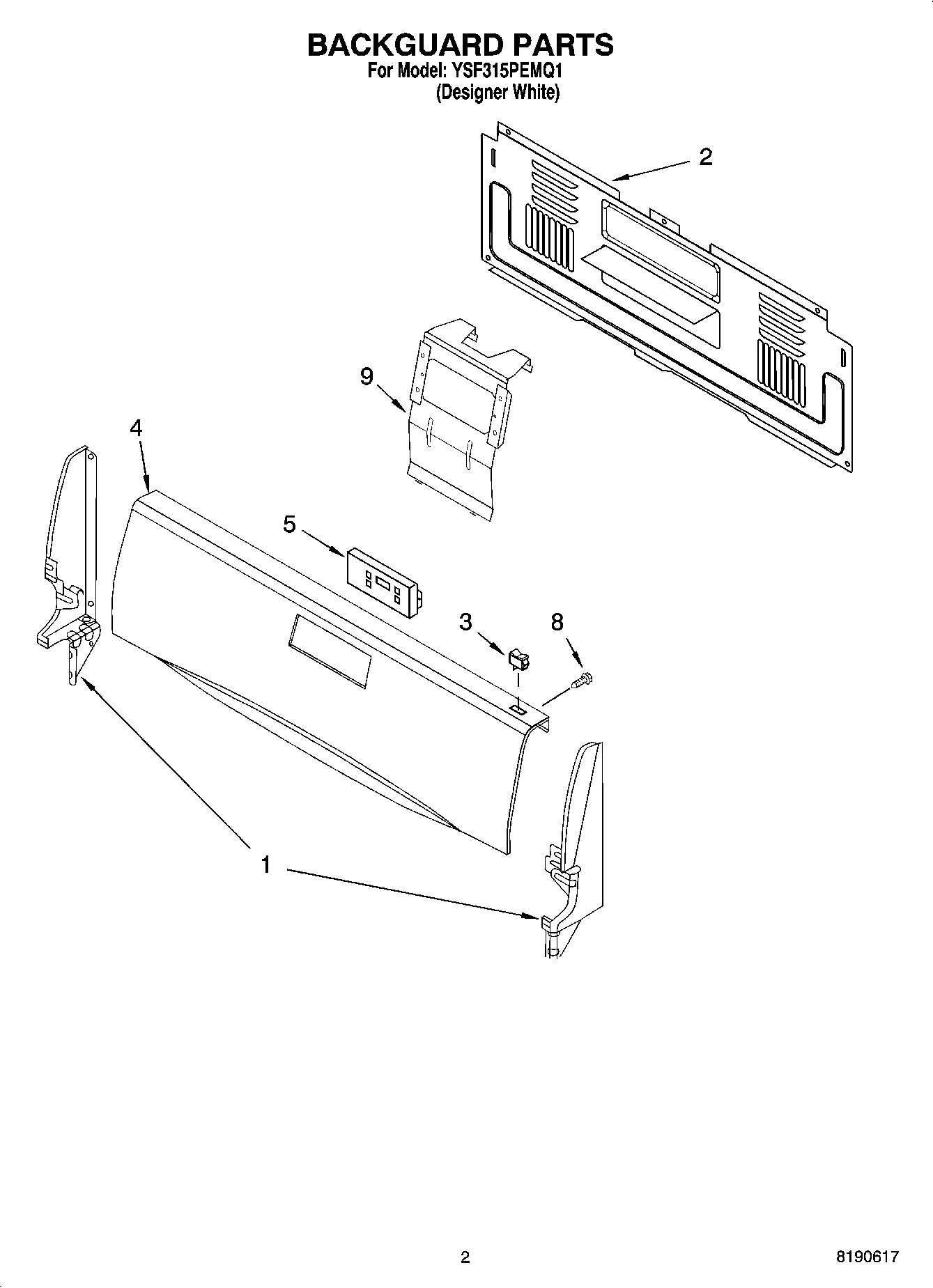 BACKGUARD PARTS
For Model: YSF315PEMQ1
(Designer White)

2

9

4

5

3

8

1

2

8190617