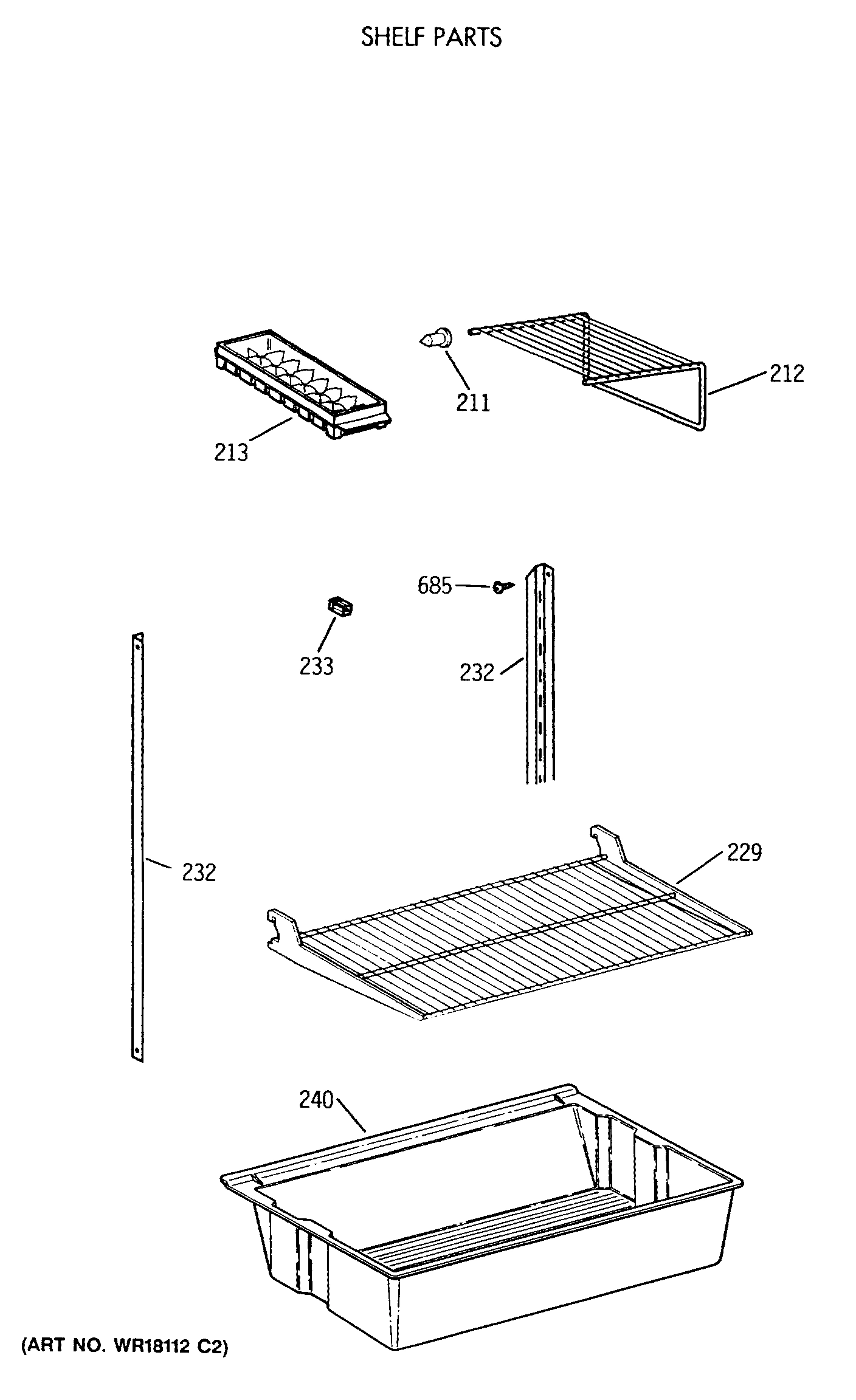 SHELF PARTS

211

212

213

685

233

232

232

229

240

(ART NO. WR18112 C2)