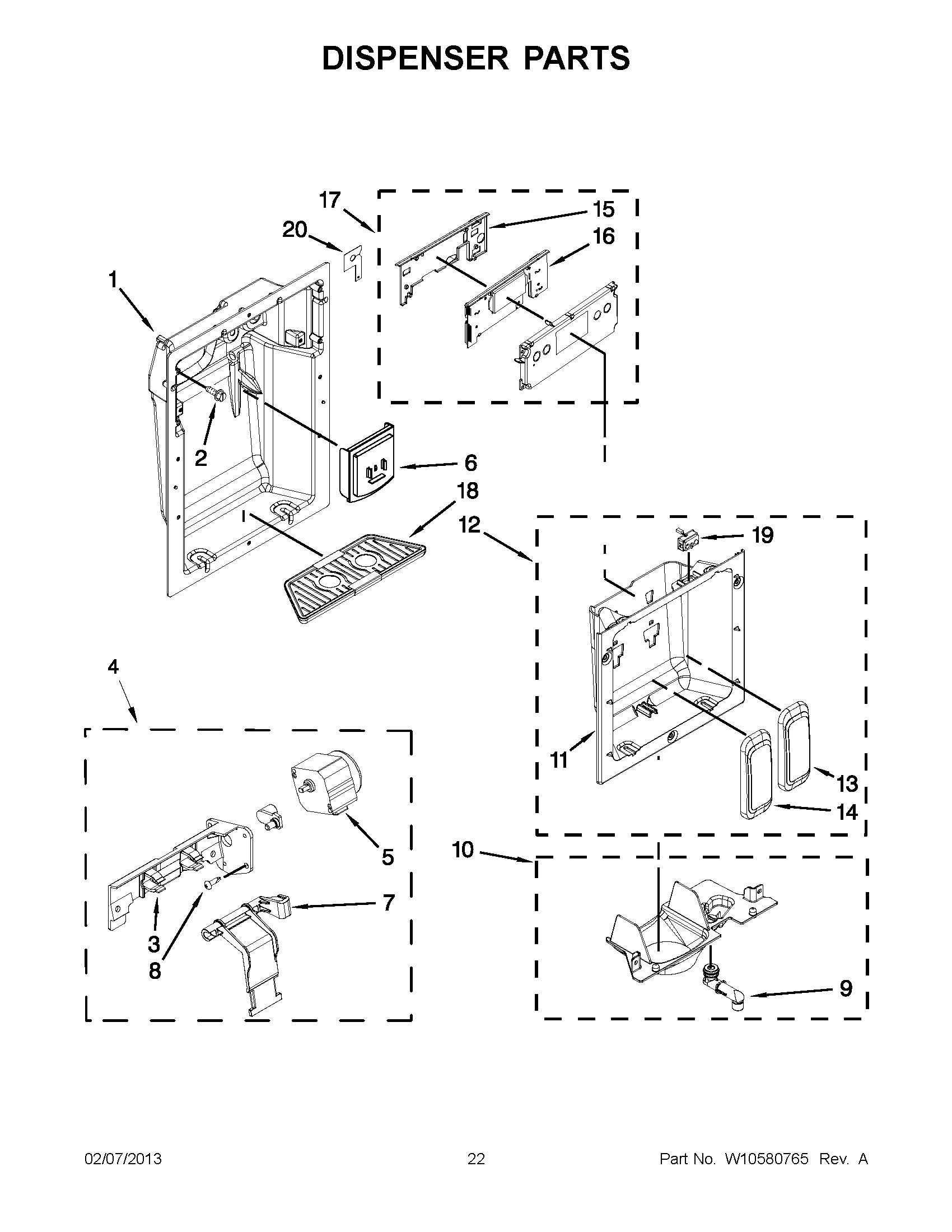 DISPENSER PARTS

17
15
20
16
1
2
6
18
12
19
4
11
13
14
5
10
7
3
8
9

02/07/2013 22 Part No. W10580765 Rev. A