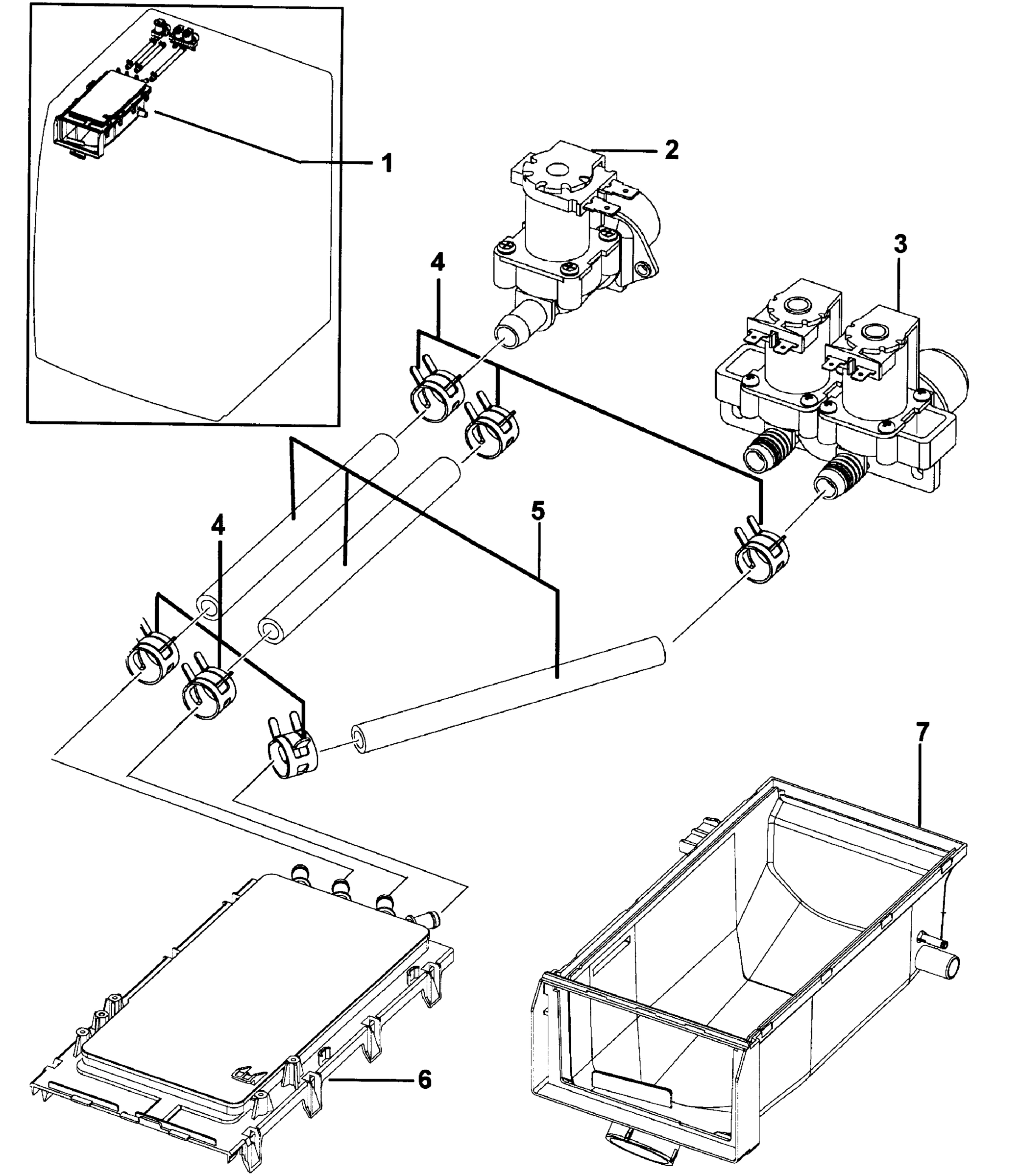 1
2
3
4
4
5
7
6