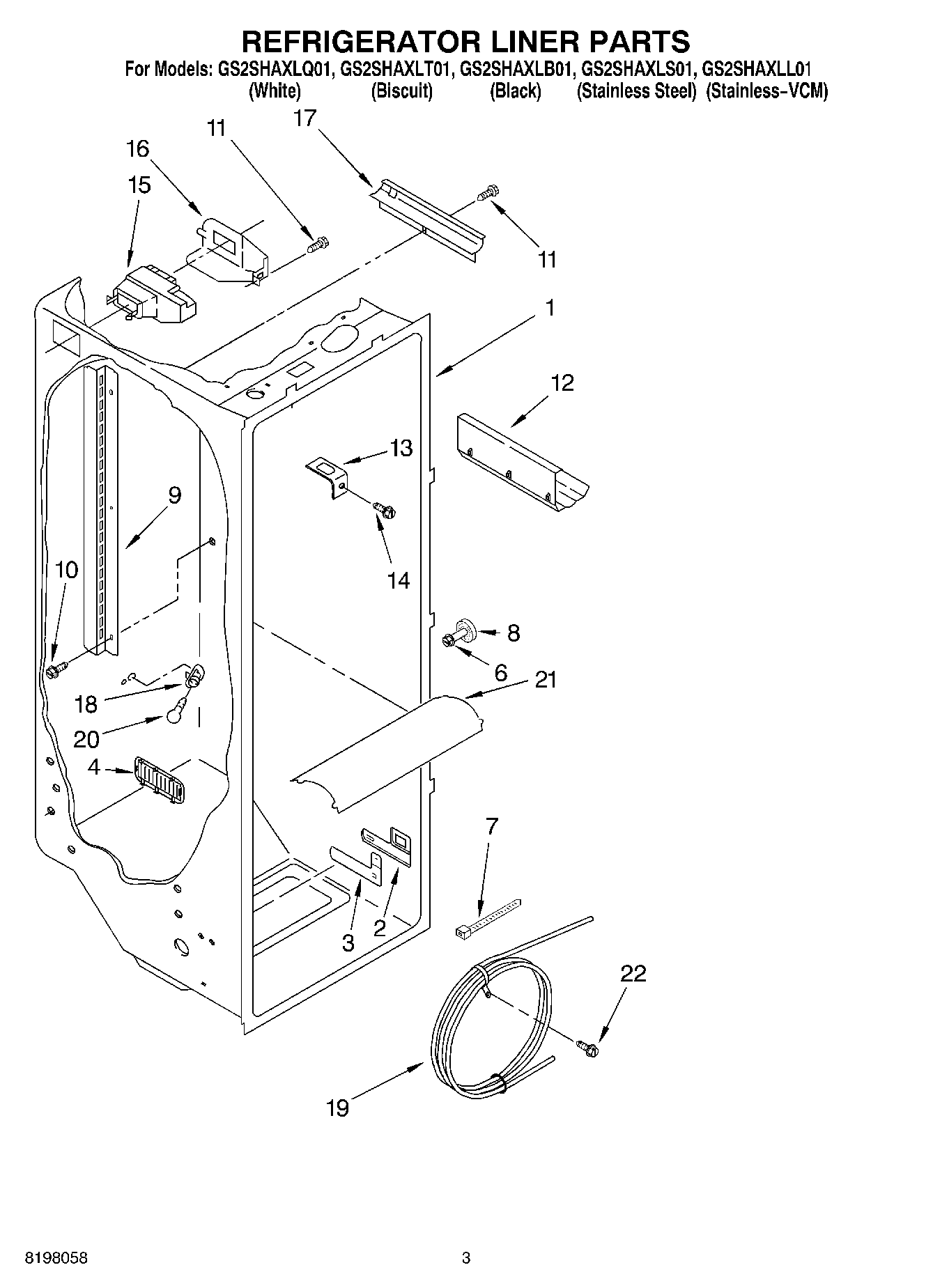 REFRIGERATOR LINER PARTS

For Models: GS2SHAXLQ01, GS2SHAXLT01, GS2SHAXLB01, GS2SHAXLS01, GS2SHAXLL01
(White) (Biscuit) (Black) (Stainless Steel) (Stainless-VCM)

17
11
16
15
11
1
12
13
9
14
10
8
6
21
18
20
4
7
3
2
22
19

8198058

3