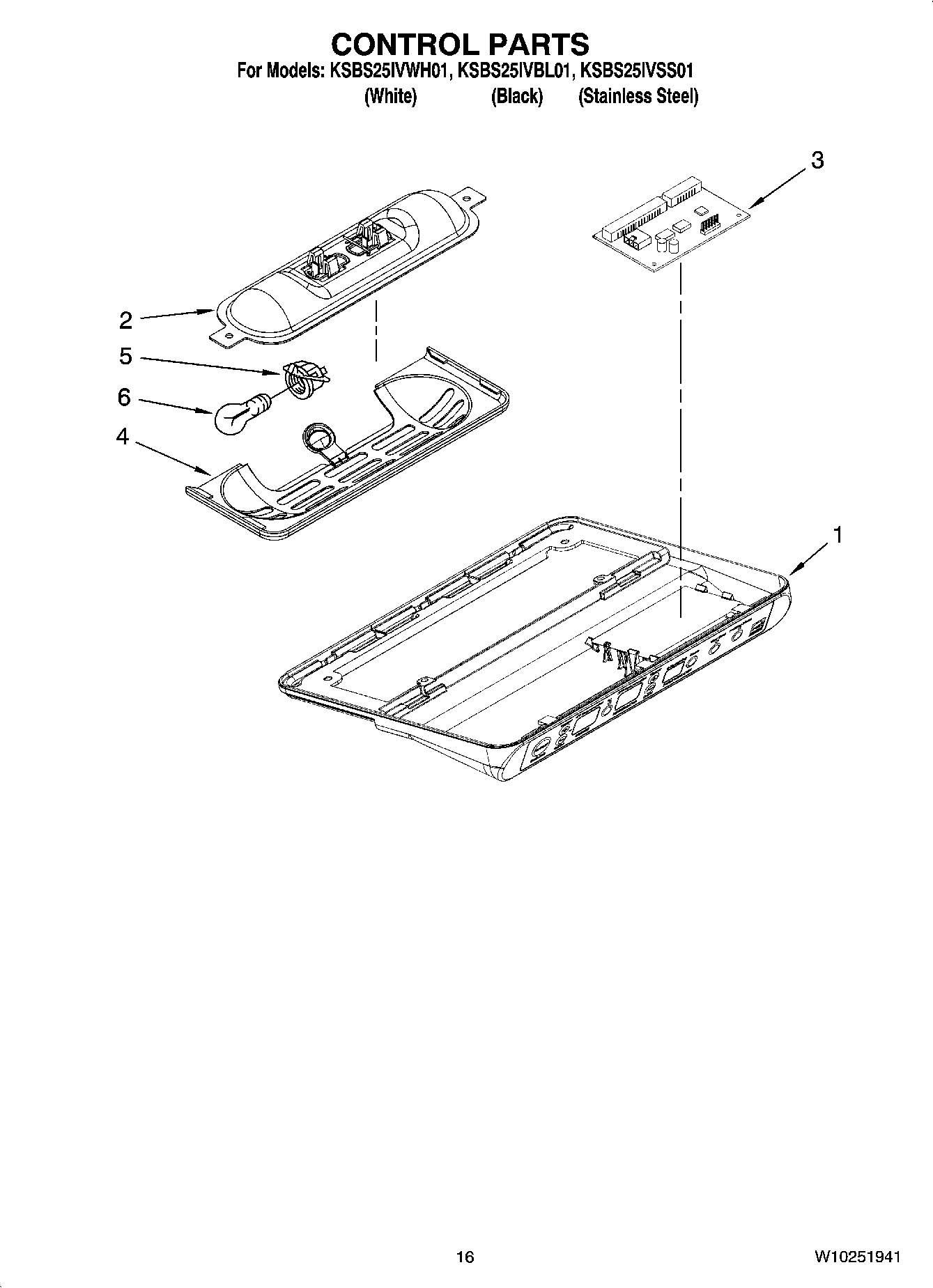 CONTROL PARTS
For Models: KSBS25IVWH01, KSBS25IVBL01, KSBS25IVSS01
(White) (Black) (Stainless Steel)

3

2

5

6

4

1

16

W10251941