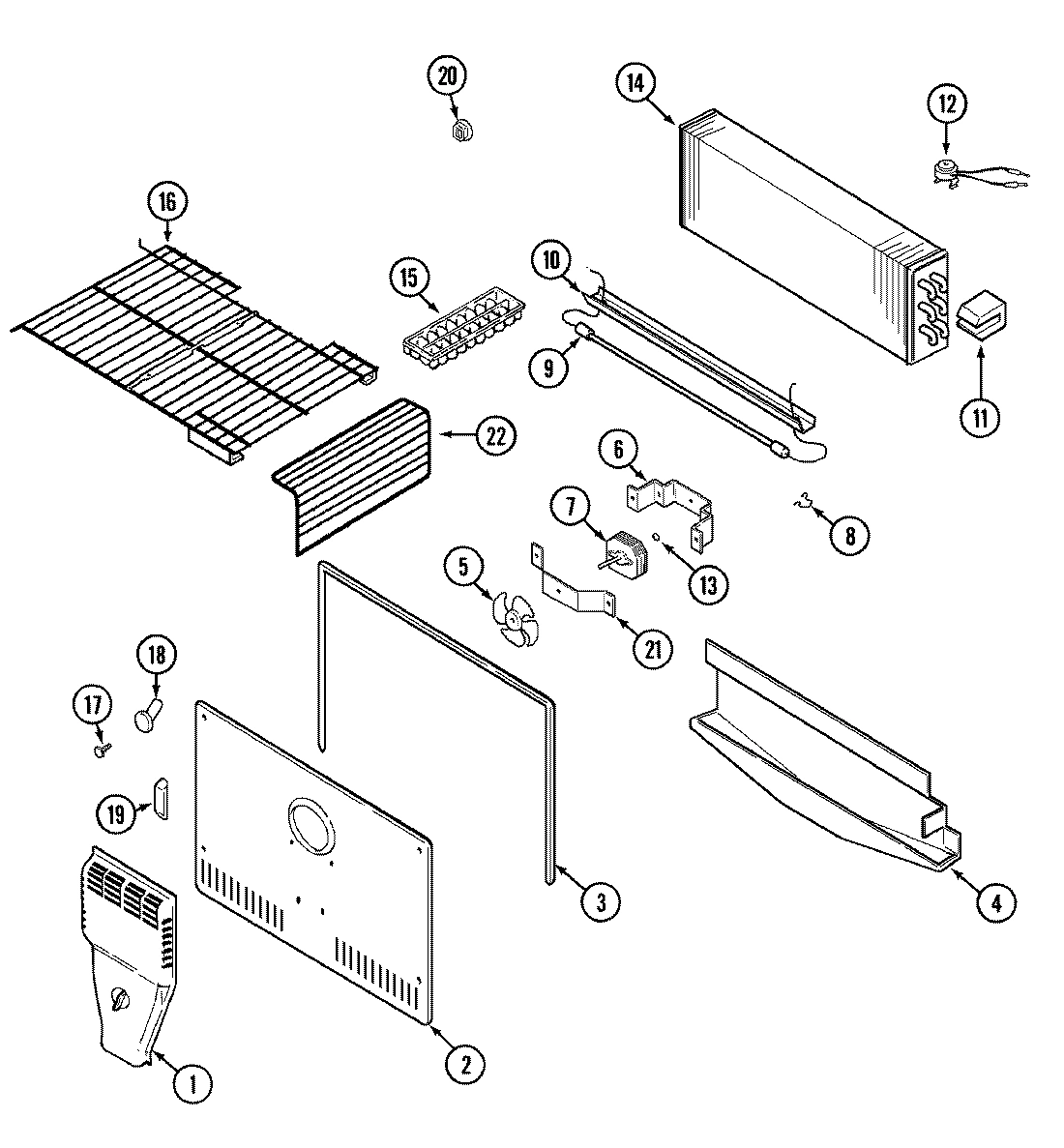 20
14
12
16
15
10
9
11
22
6
7
8
13
5
21
18
17
19
3
4
2
1