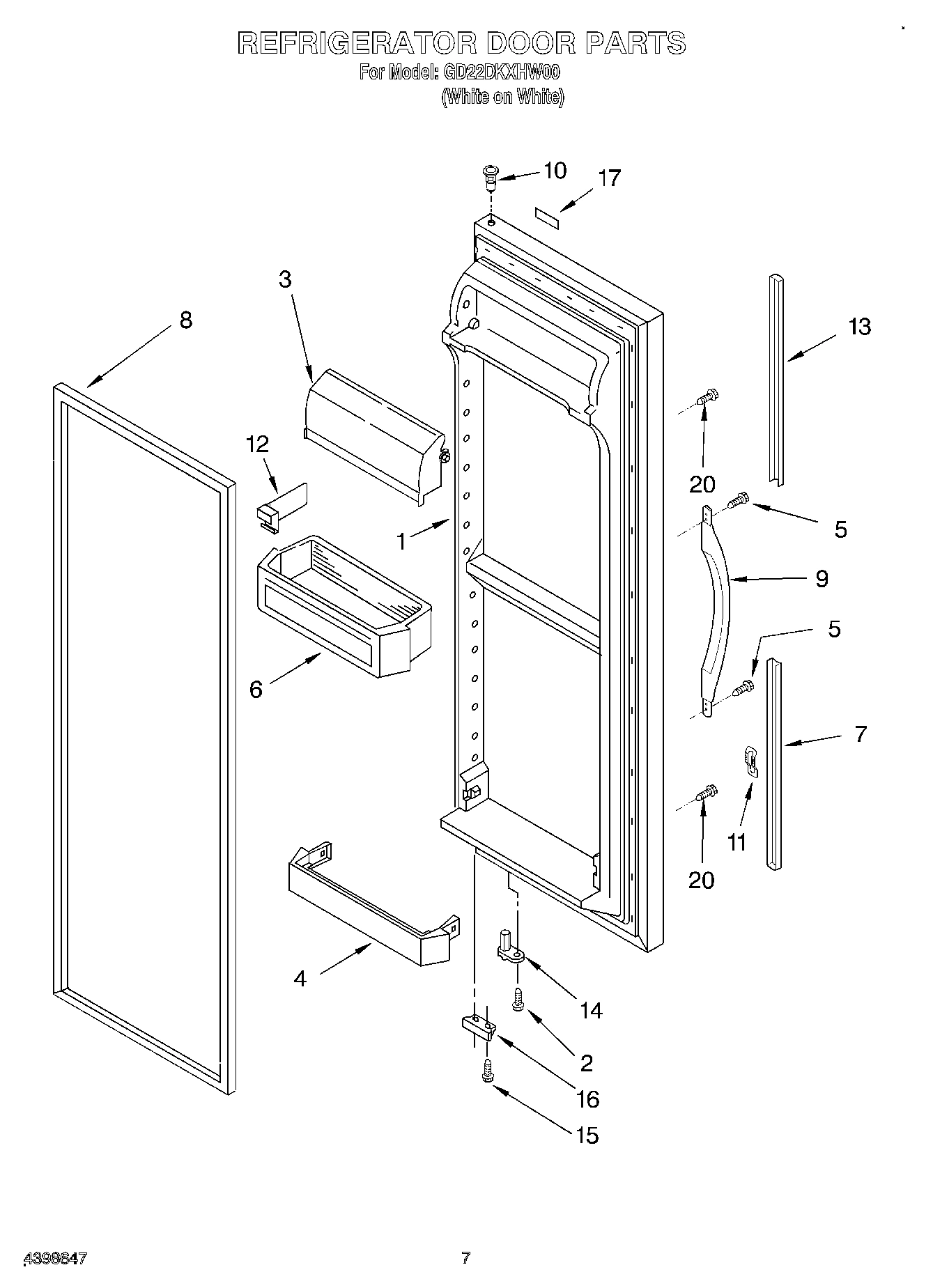 REFRIGERATOR DOOR PARTS
For Model: GD22DKXHW00
(White on White)

10
17
3
8
13
12
20
5
1
9
5
6
7
11
20
4
14
2
16
15

4398647

7