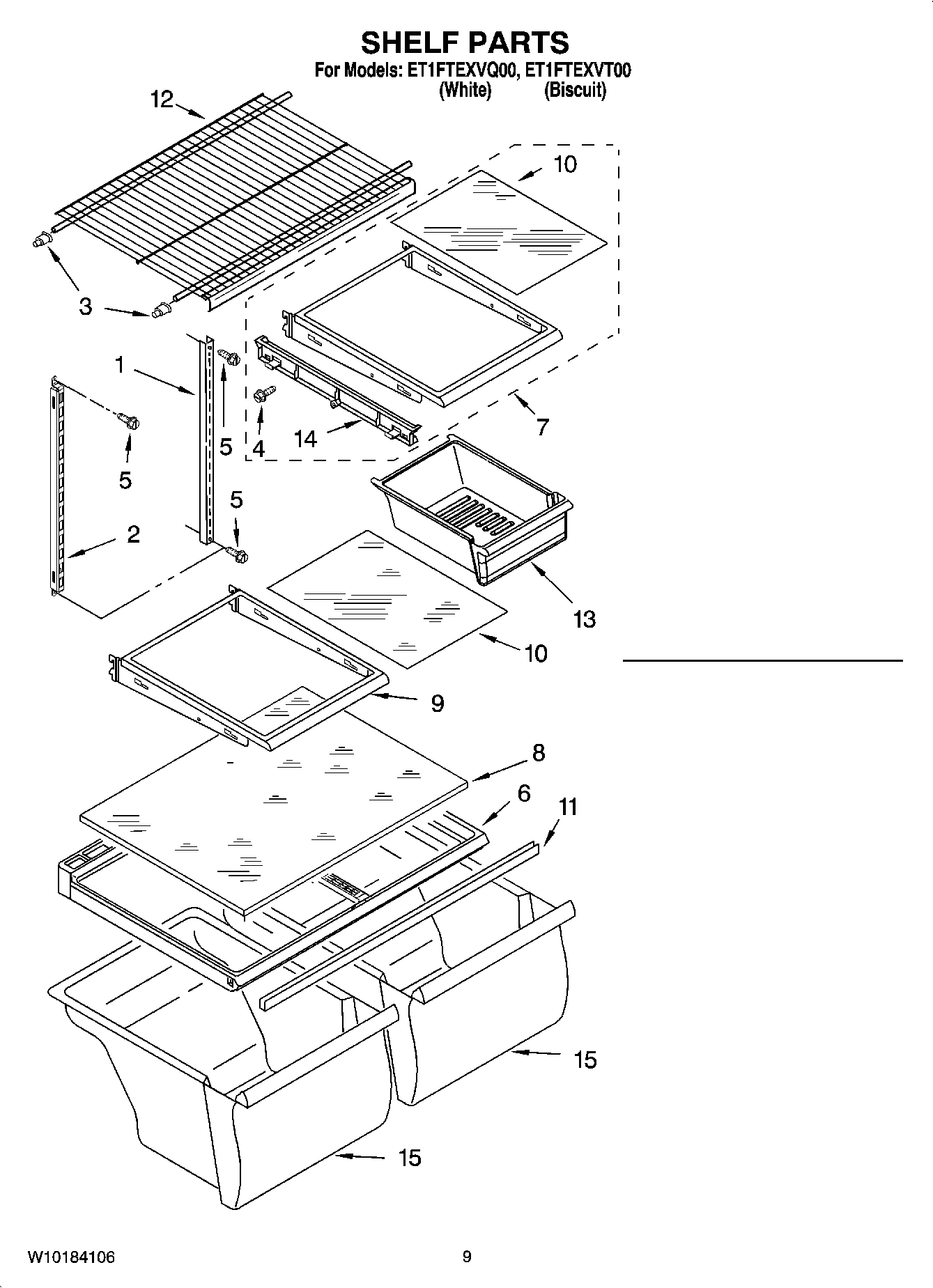 SHELF PARTS
For Models: ET1FTEXVQ00, ET1FTEXVT00
(White) (Biscuit)

12
10
3
3
1
5
4
14
7
5
5
2
13
10
9
8
6
11
15
15

W10184106
9