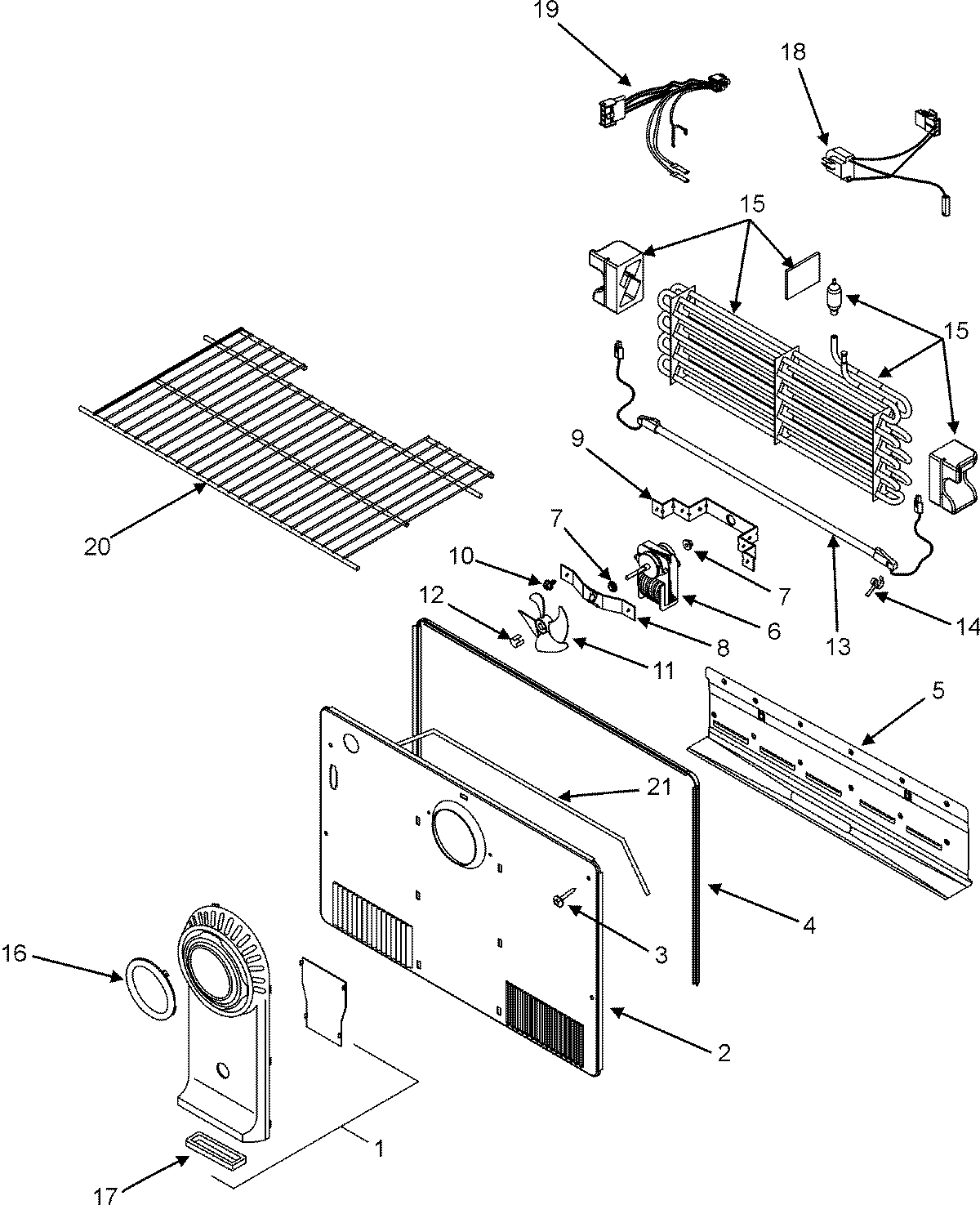 19
18
15
15
20
9
7
10
12
7
6
8
11
13
14
5
21
4
3
16
2
1
17