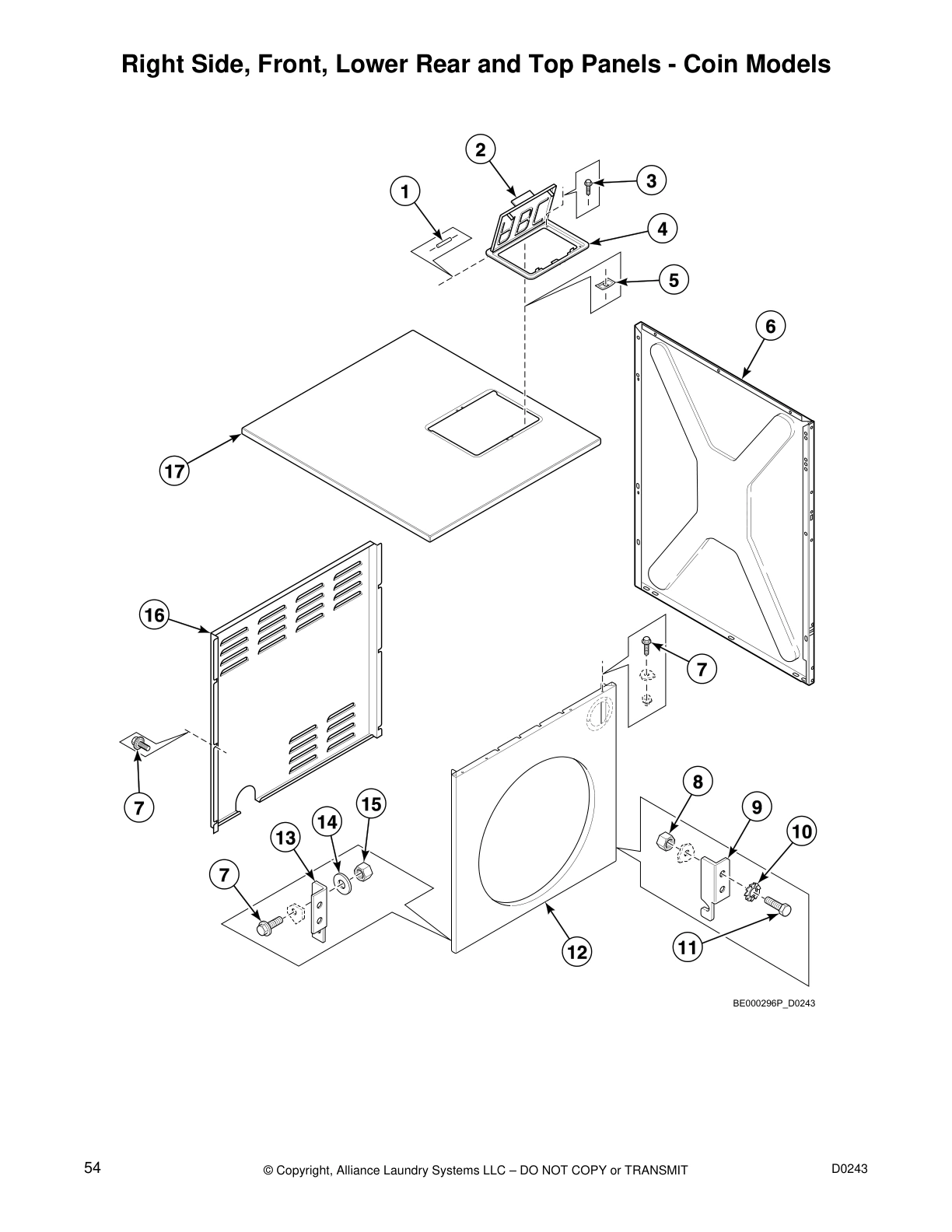 Right Side, Front, Lower Rear and Top Panels - Coin Models

2
1
3
4
5
6
17
16
7
7
8
9
10
15
14
13
7
12
11

BE000296P_D0243

54
© Copyright, Alliance Laundry Systems LLC – DO NOT COPY or TRANSMIT
D0243