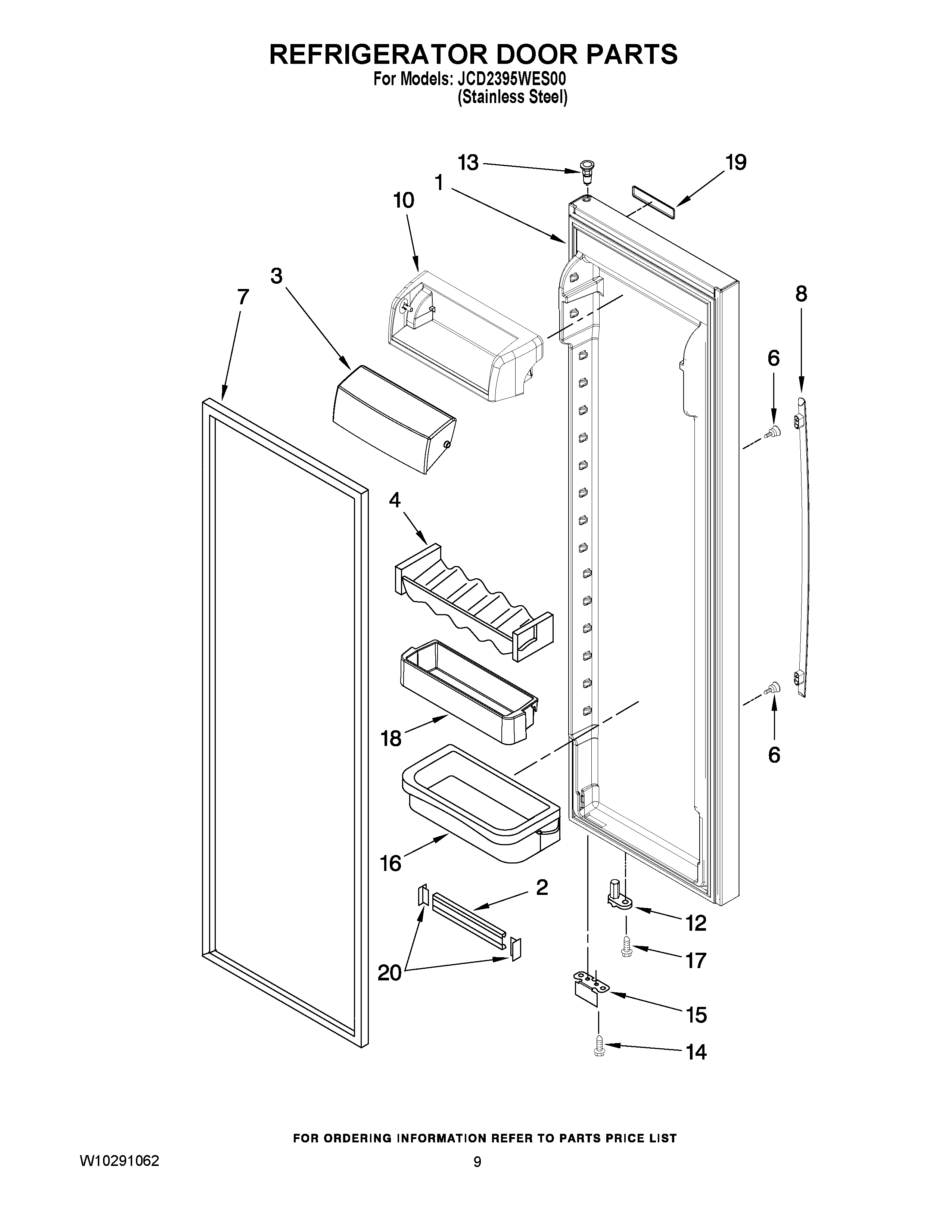 REFRIGERATOR DOOR PARTS
For Models: JCD2395WES00
(Stainless Steel)

13
19
1
10
3
7
8
6
4
18
6
16
2
12
17
20
15
14

FOR ORDERING INFORMATION REFER TO PARTS PRICE LIST

W10291062
9