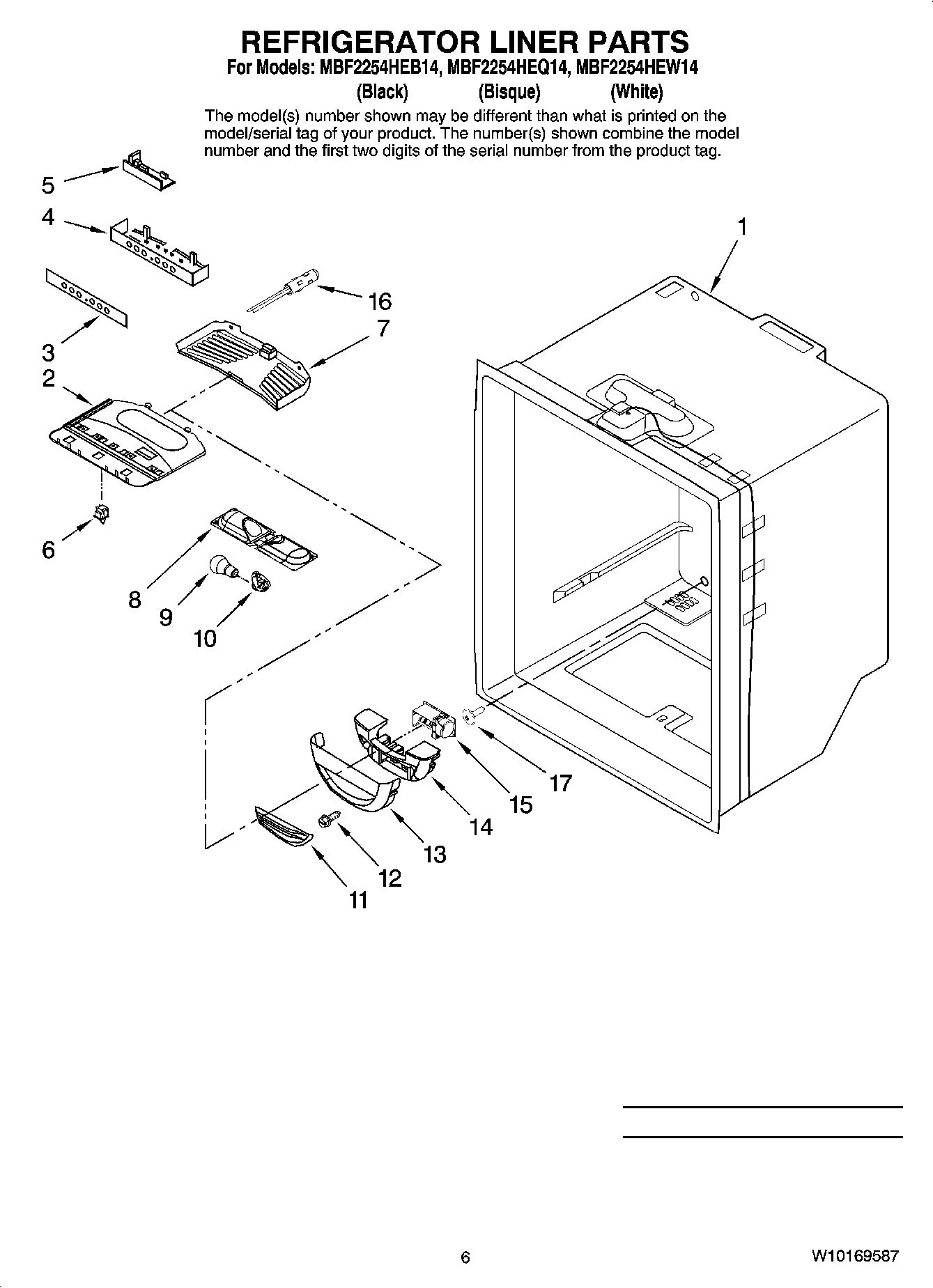 REFRIGERATOR LINER PARTS

For Models: MBF2254HEB14, MBF2254HEQ14, MBF2254HEW14
(Black) (Bisque) (White)

The model(s) number shown may be different than what is printed on the model/serial tag of your product. The number(s) shown combine the model number and the first two digits of the serial number from the product tag.

5
4
1
16
7
3
2
6
8
9
10
17
15
14
13
12
11

6

W10169587