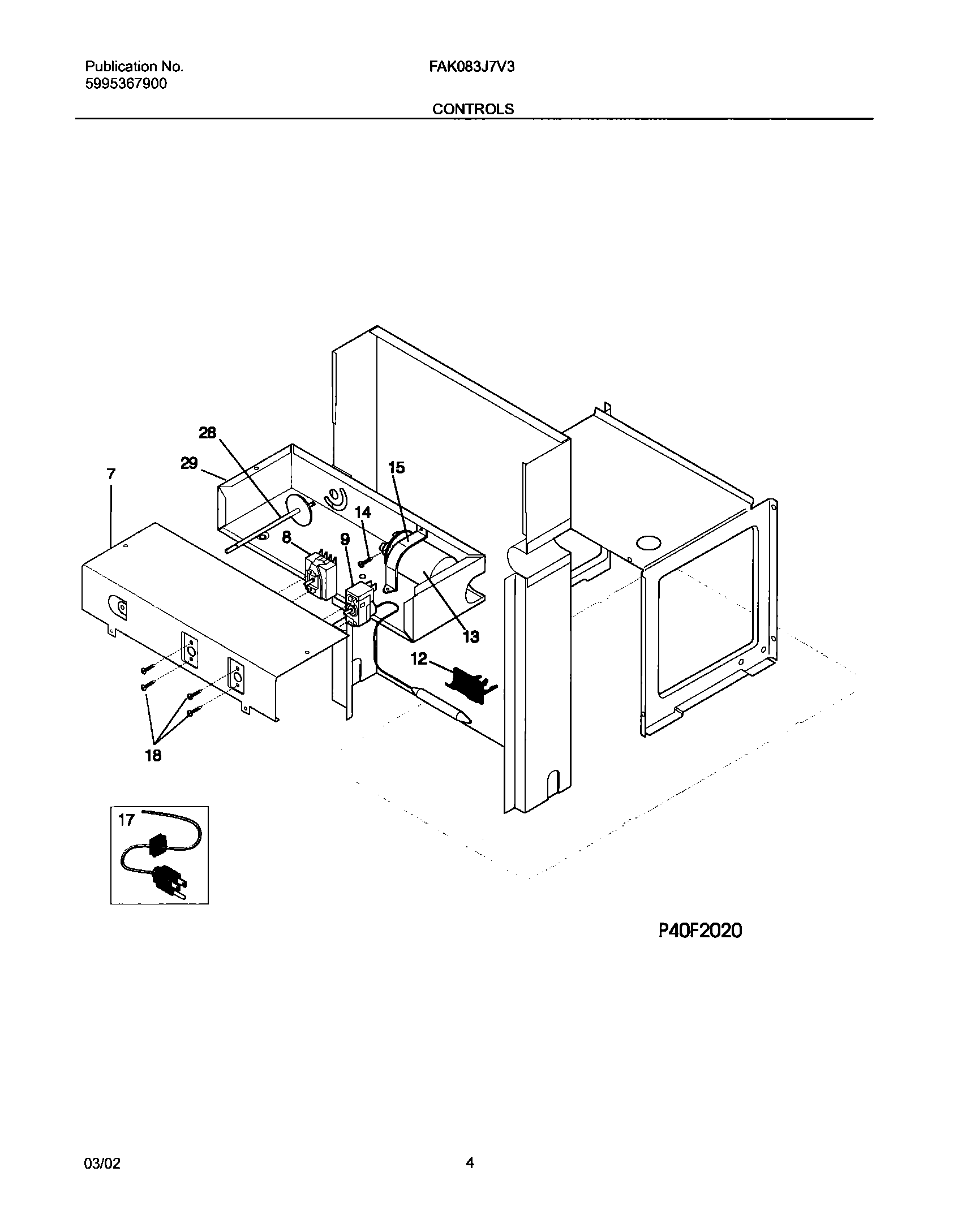 Publication No.
5995367900

FAK083J7V3

CONTROLS

28
29
7
15
14
8
9
13
12
18
17

P40F2020

03/02

4