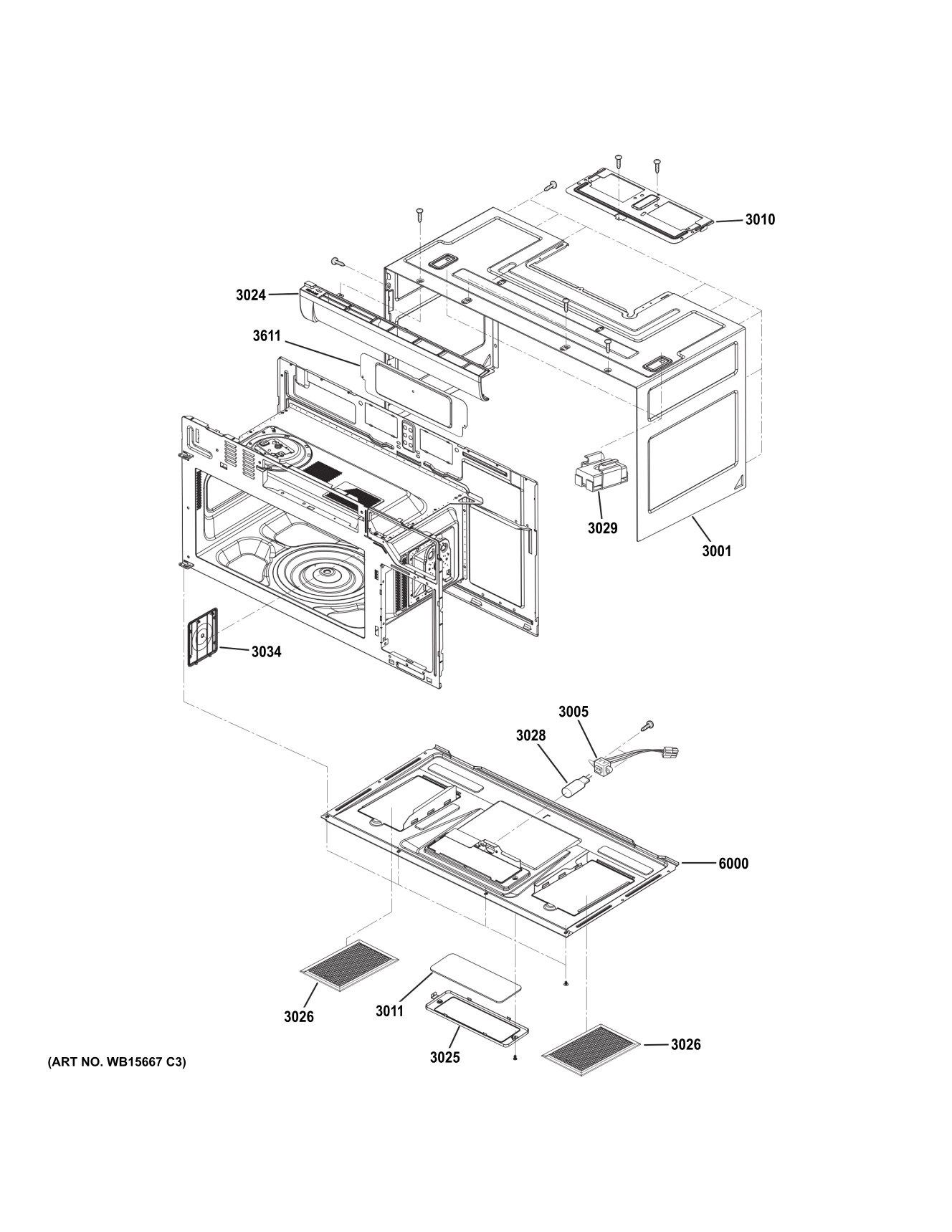 3010

3024

3611

3029

3001

3034

3005

3028

6000

3026

3011

3025

3026

(ART NO. WB15667 C3)