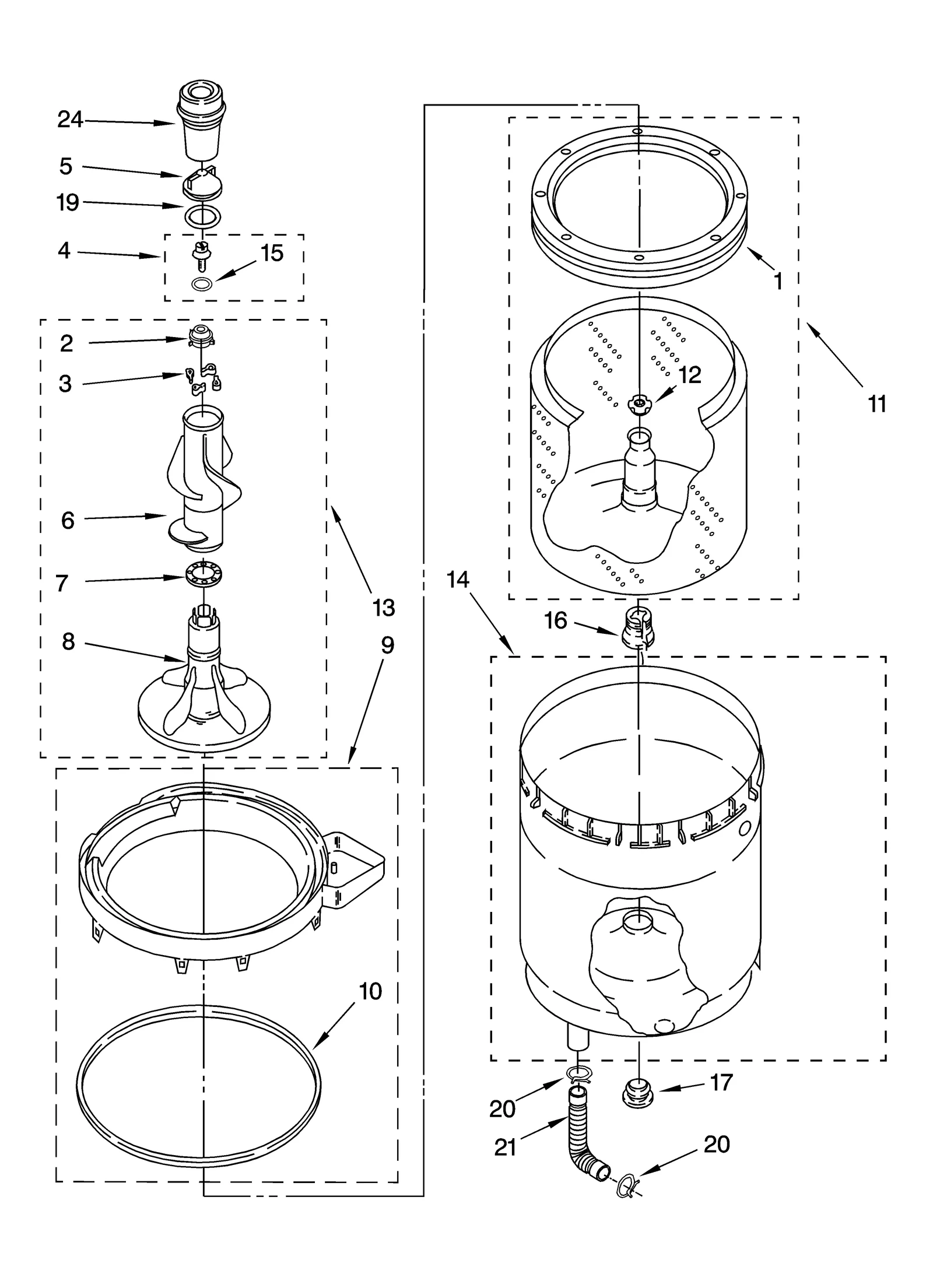 24
5
19
4
15
2
3
6
7
8
13
9
10
1
11
12
14
16
17
20
21
20