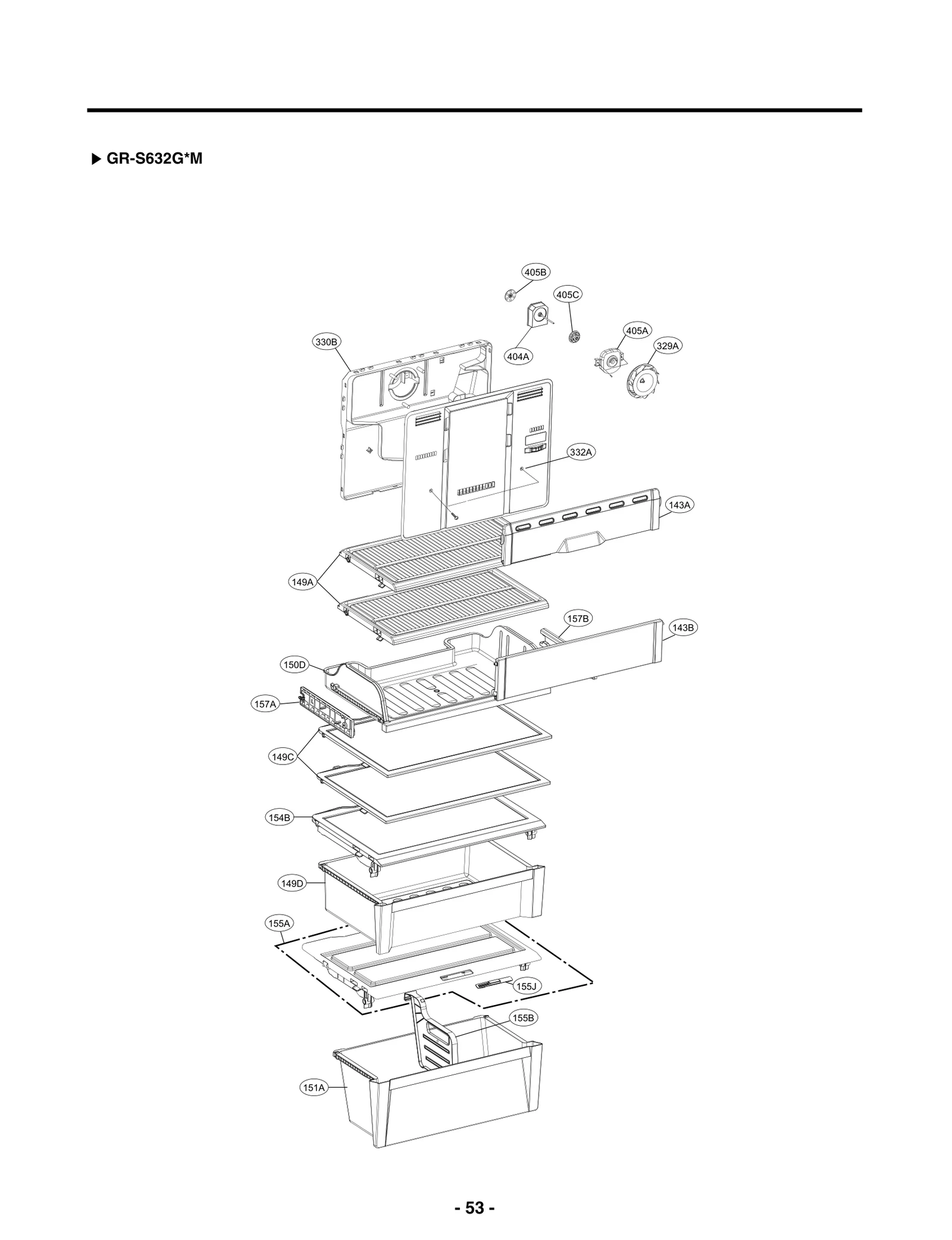 ▶ GR-S632G*M

405B
405C
405A
330B
404A
329A
332A
143A
149A
157B
143B
150D
157A
149C
154B
149D
155A
155J
155B
151A

- 53 -