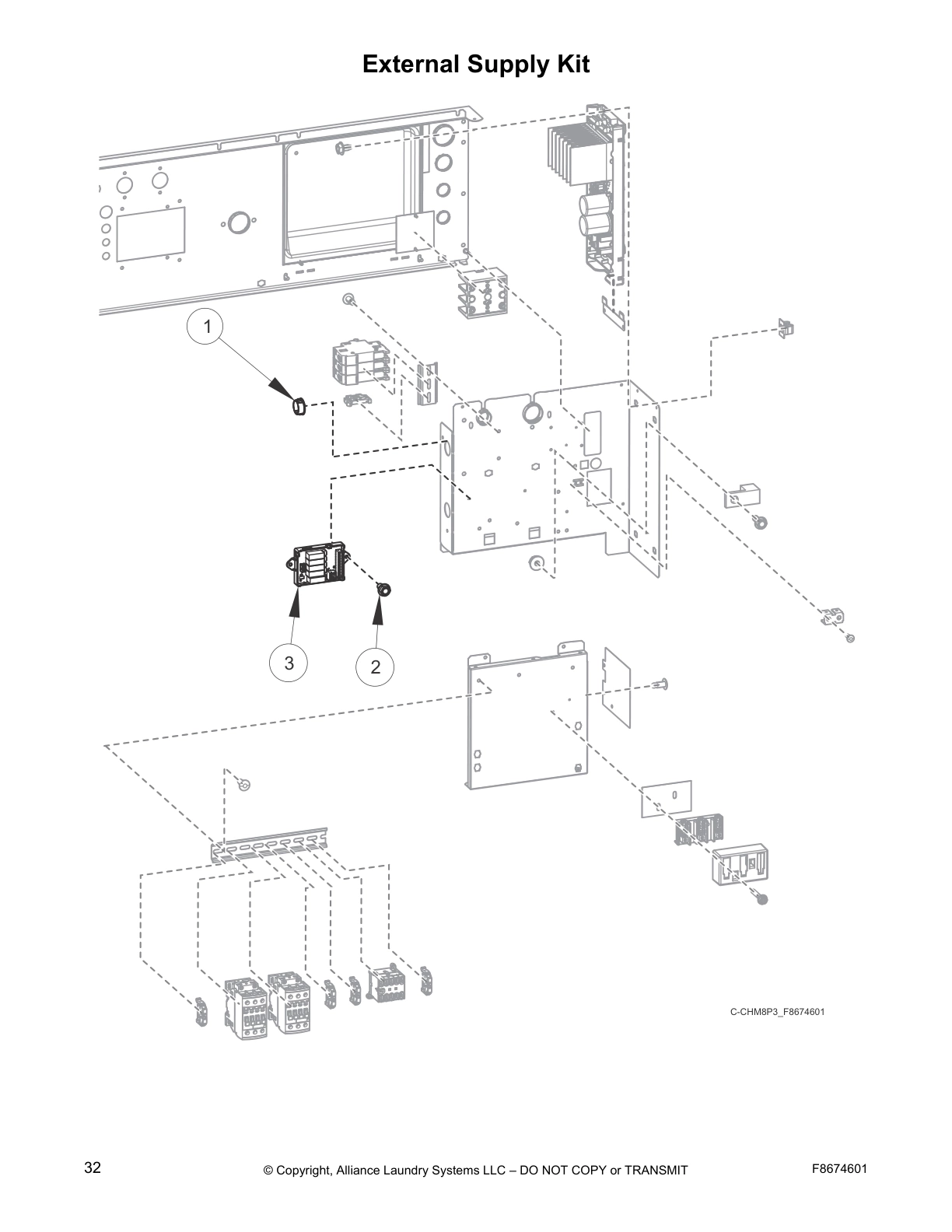 External Supply Kit

1

3

2

C-CHM8P3_F8674601

32

© Copyright, Alliance Laundry Systems LLC – DO NOT COPY or TRANSMIT

F8674601