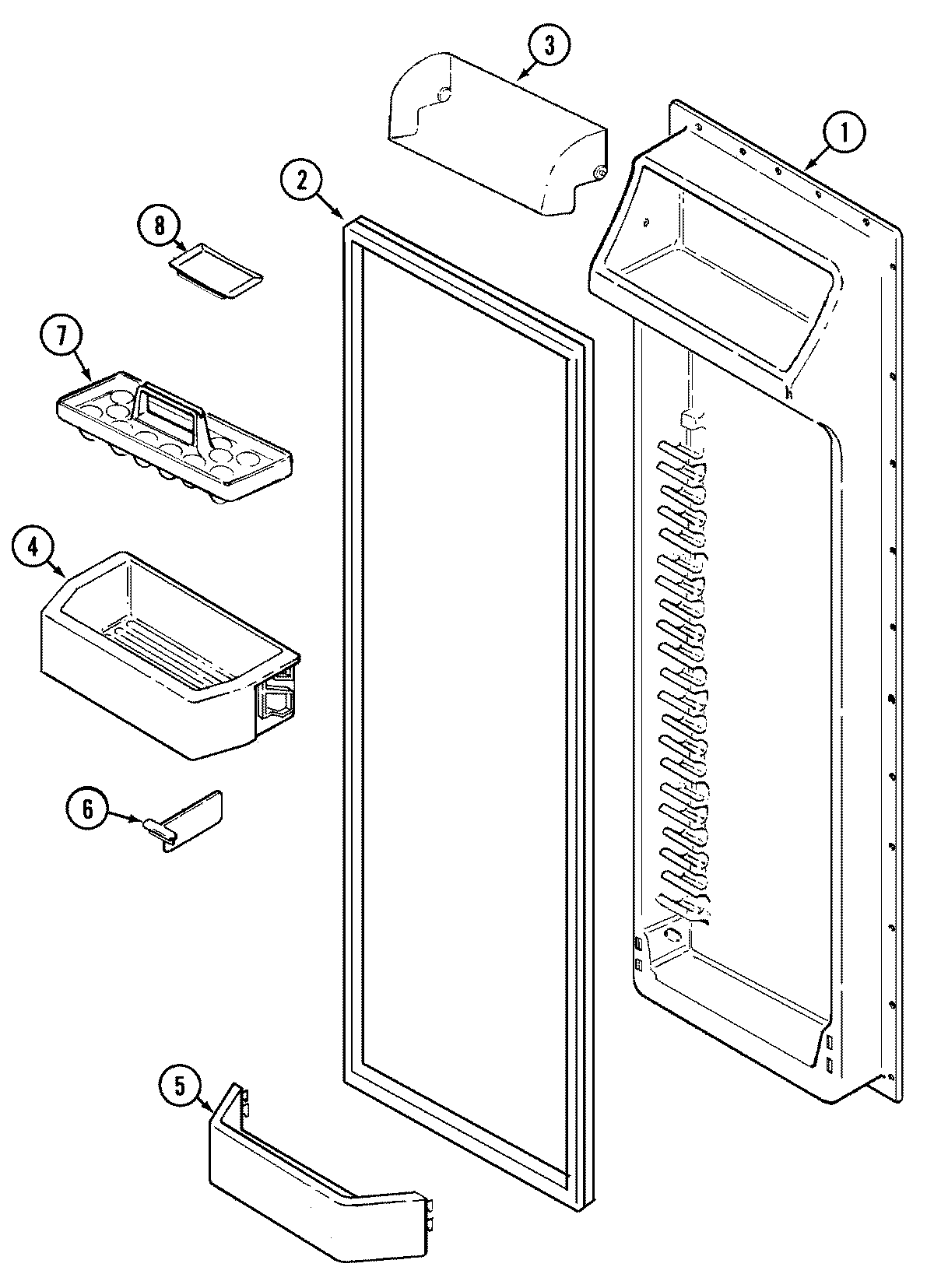 3
1
2
8
7
4
6
5