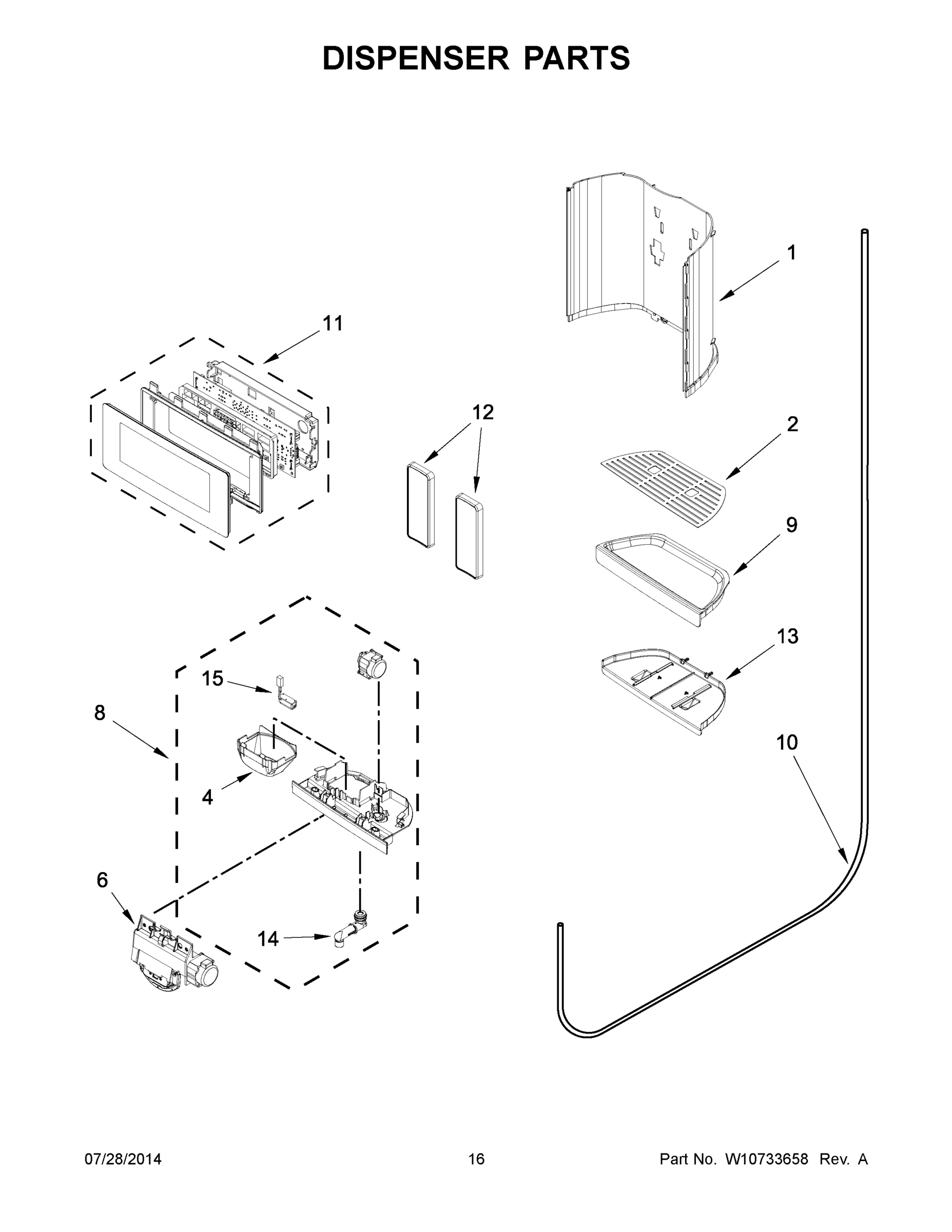 DISPENSER PARTS

1

11

12

2

9

13

15

8

4

10

6

14

07/28/2014

16

Part No. W10733658 Rev. A