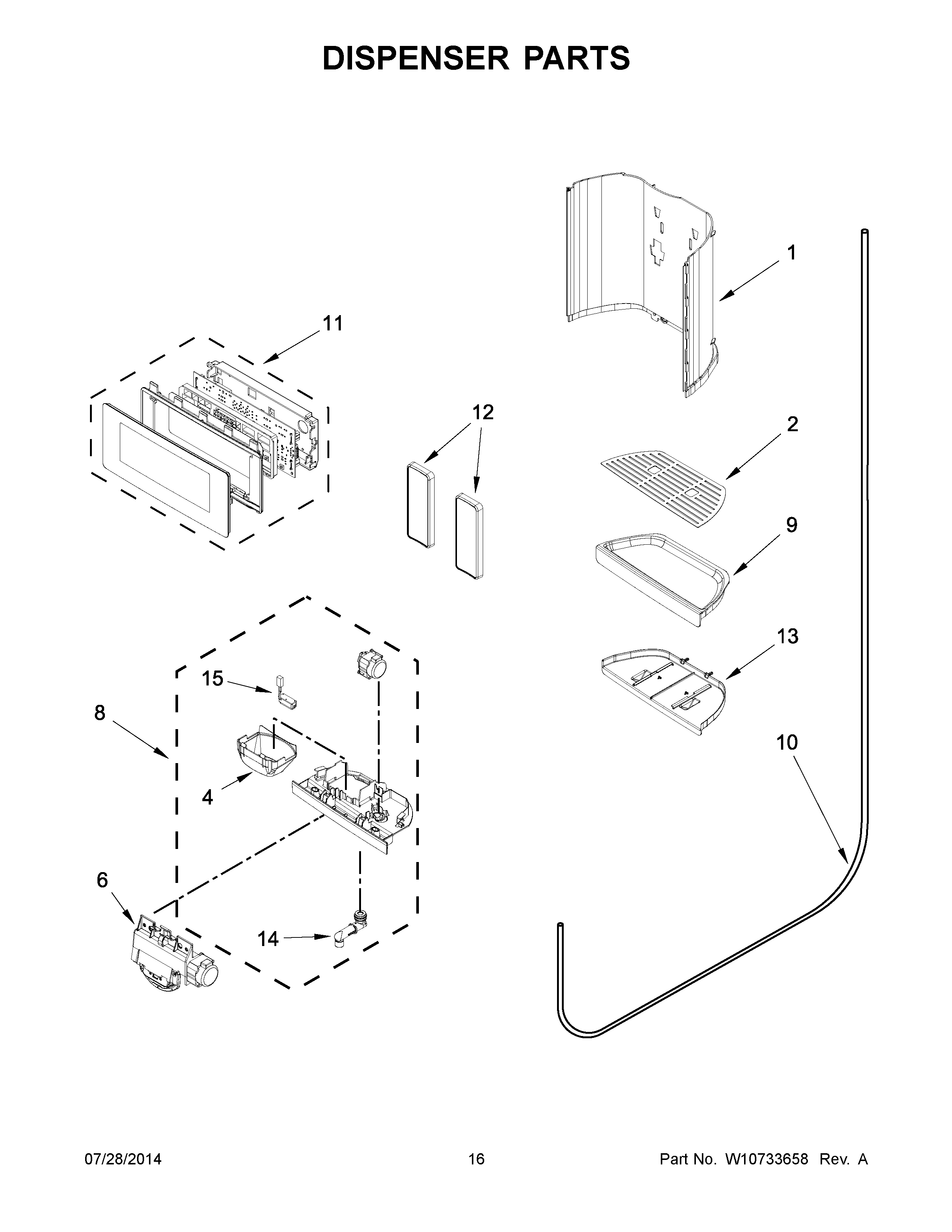 DISPENSER PARTS

1

11

12

2

9

13

15

8

4

10

6

14

07/28/2014

16

Part No. W10733658 Rev. A