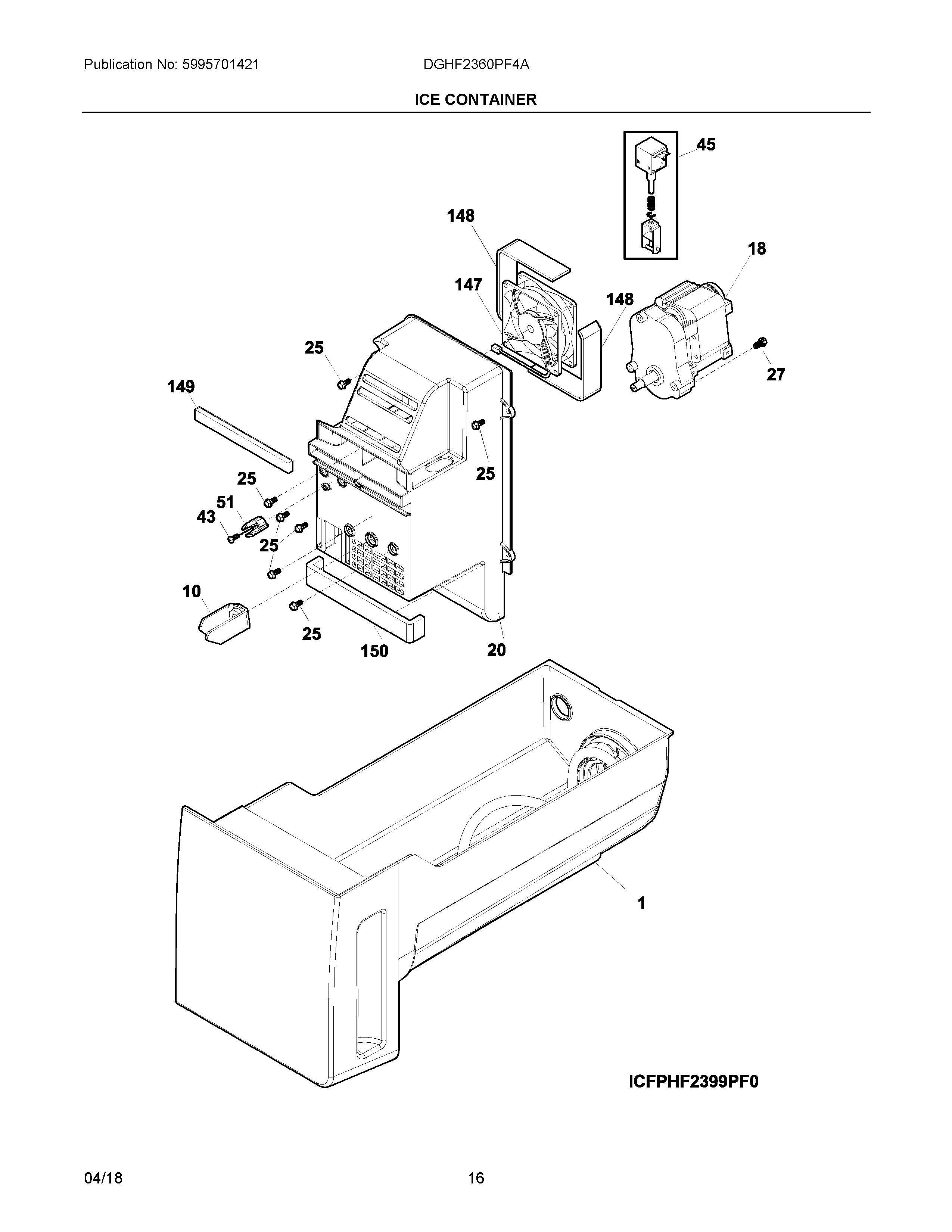 Publication No: 5995701421

DGHF2360PF4A

ICE CONTAINER

45

148

18

147

148

25

27

149

25

25

51

43

25

10

25

150

20

1

ICFPHF2399PF0

04/18

16