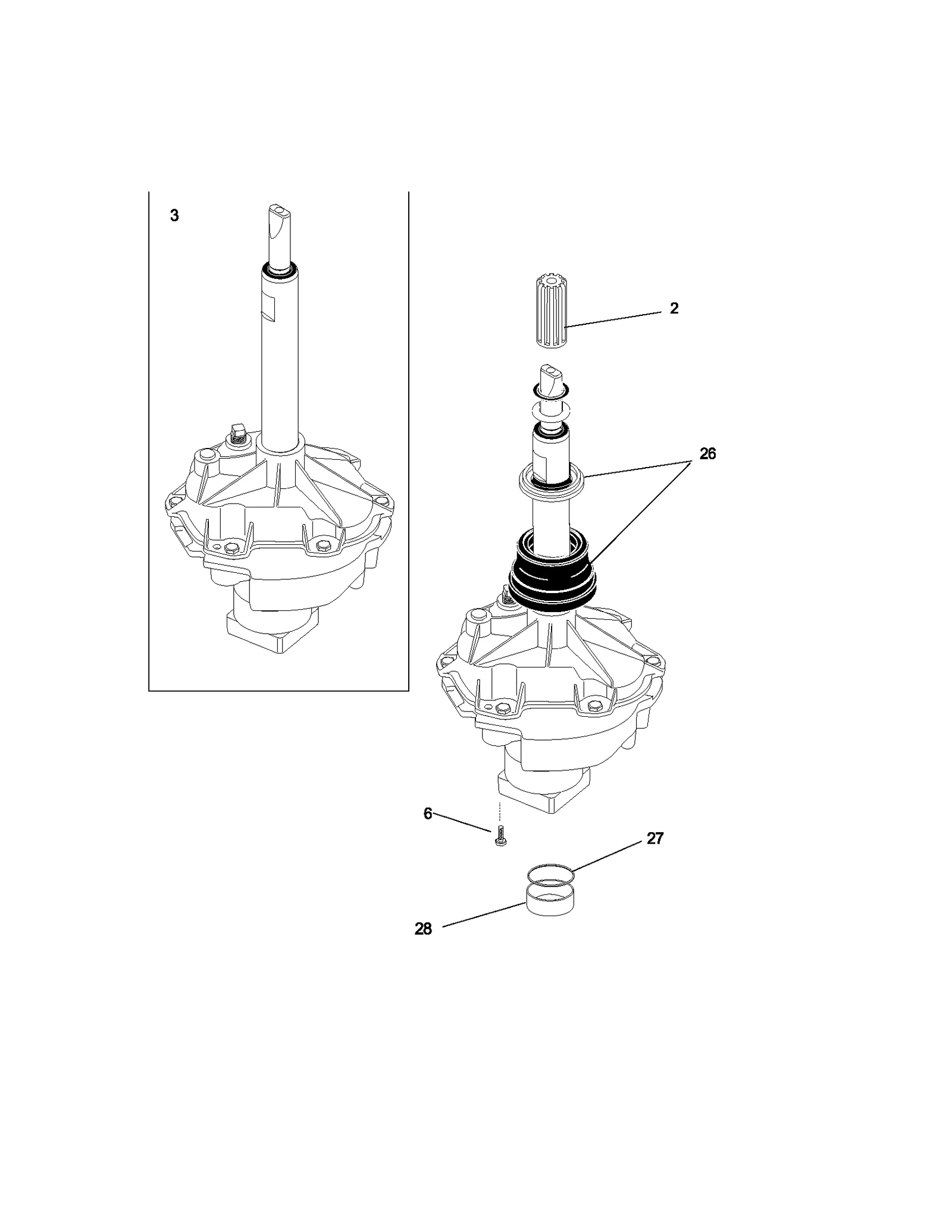 3

2

26

6

27

28