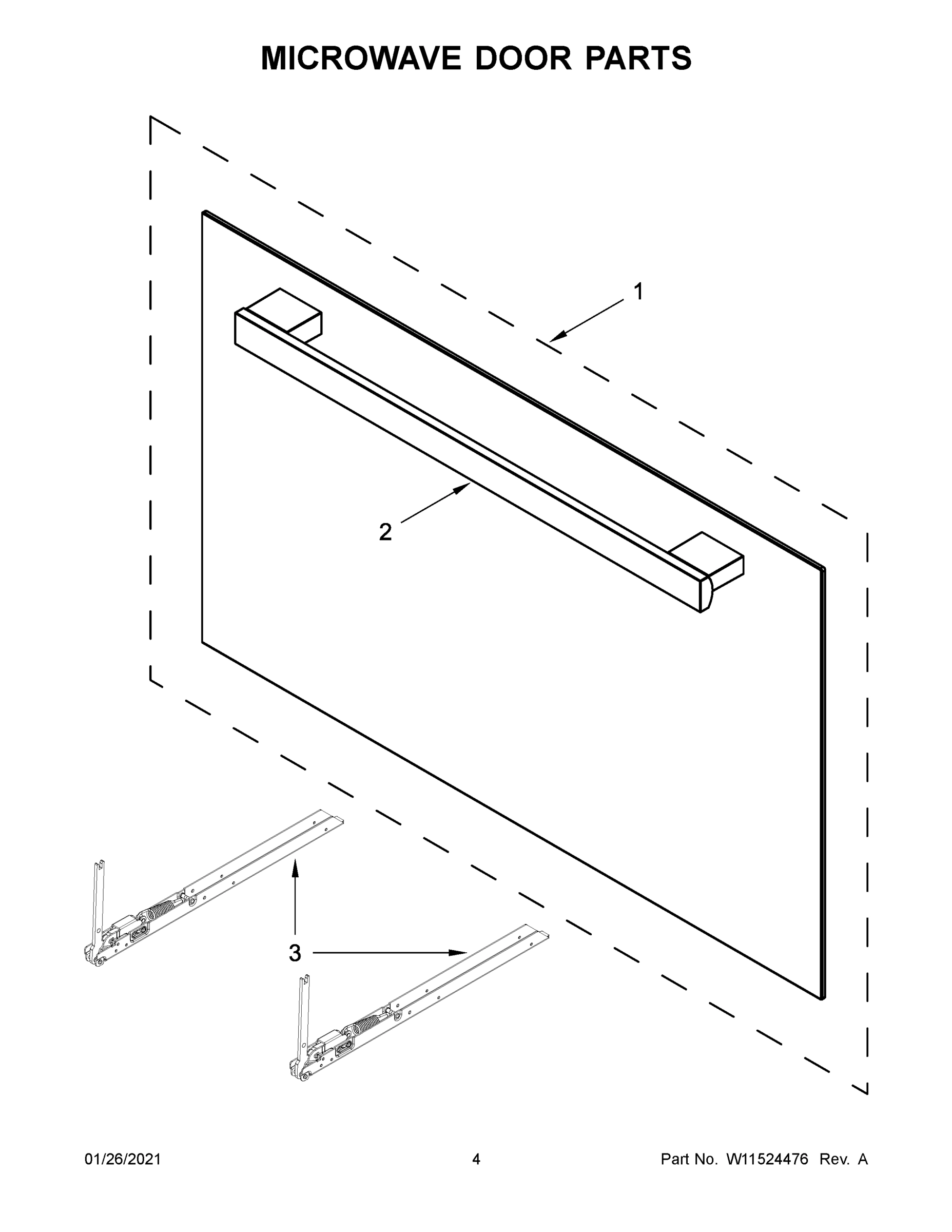 MICROWAVE DOOR PARTS

1

2

3

01/26/2021

4

Part No. W11524476 Rev. A