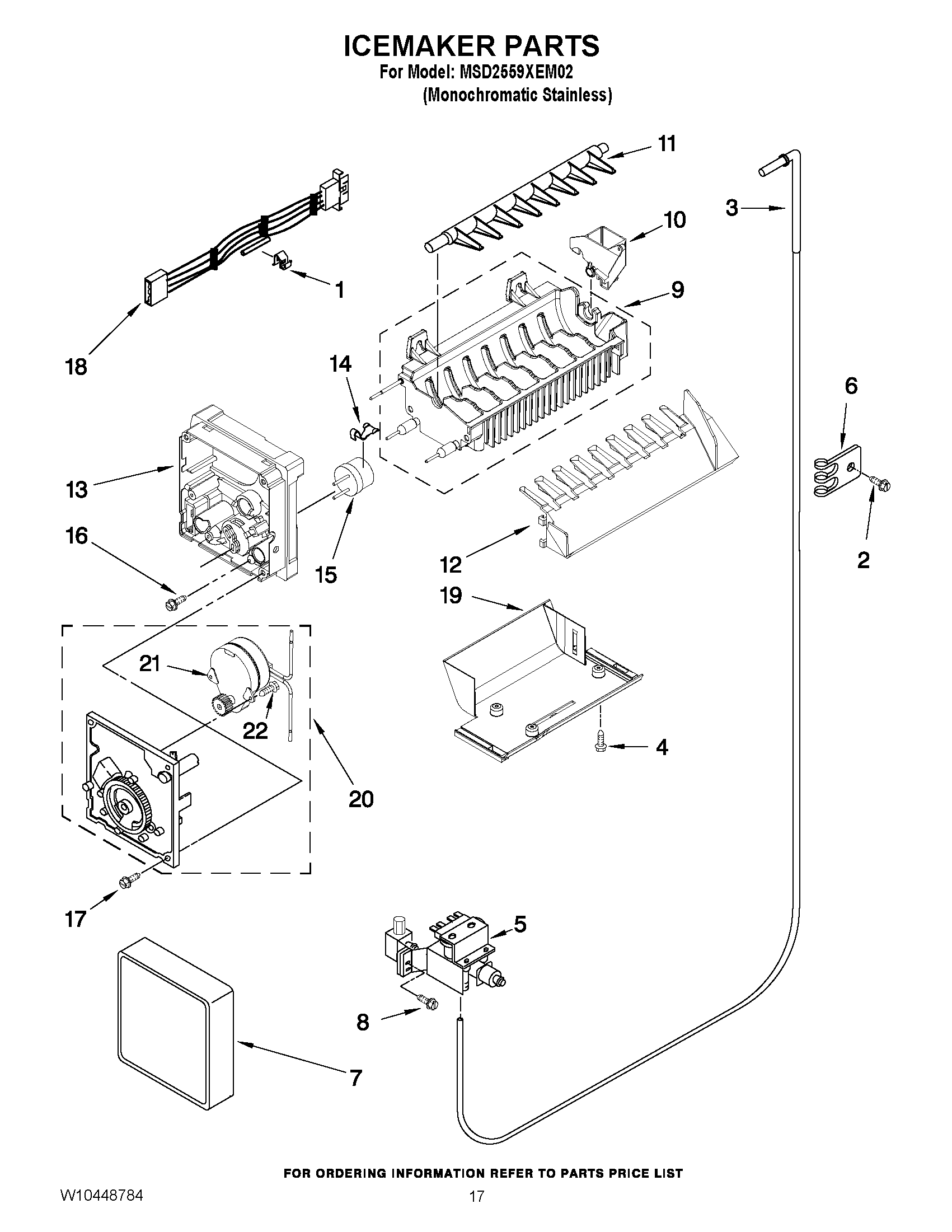 ICEMAKER PARTS
For Model: MSD2559XEM02
(Monochromatic Stainless)

11
3
10
1
9
18
14
6
13
16
15
12
2
19
21
22
4
20
17
5
8
7

FOR ORDERING INFORMATION REFER TO PARTS PRICE LIST

W10448784
17