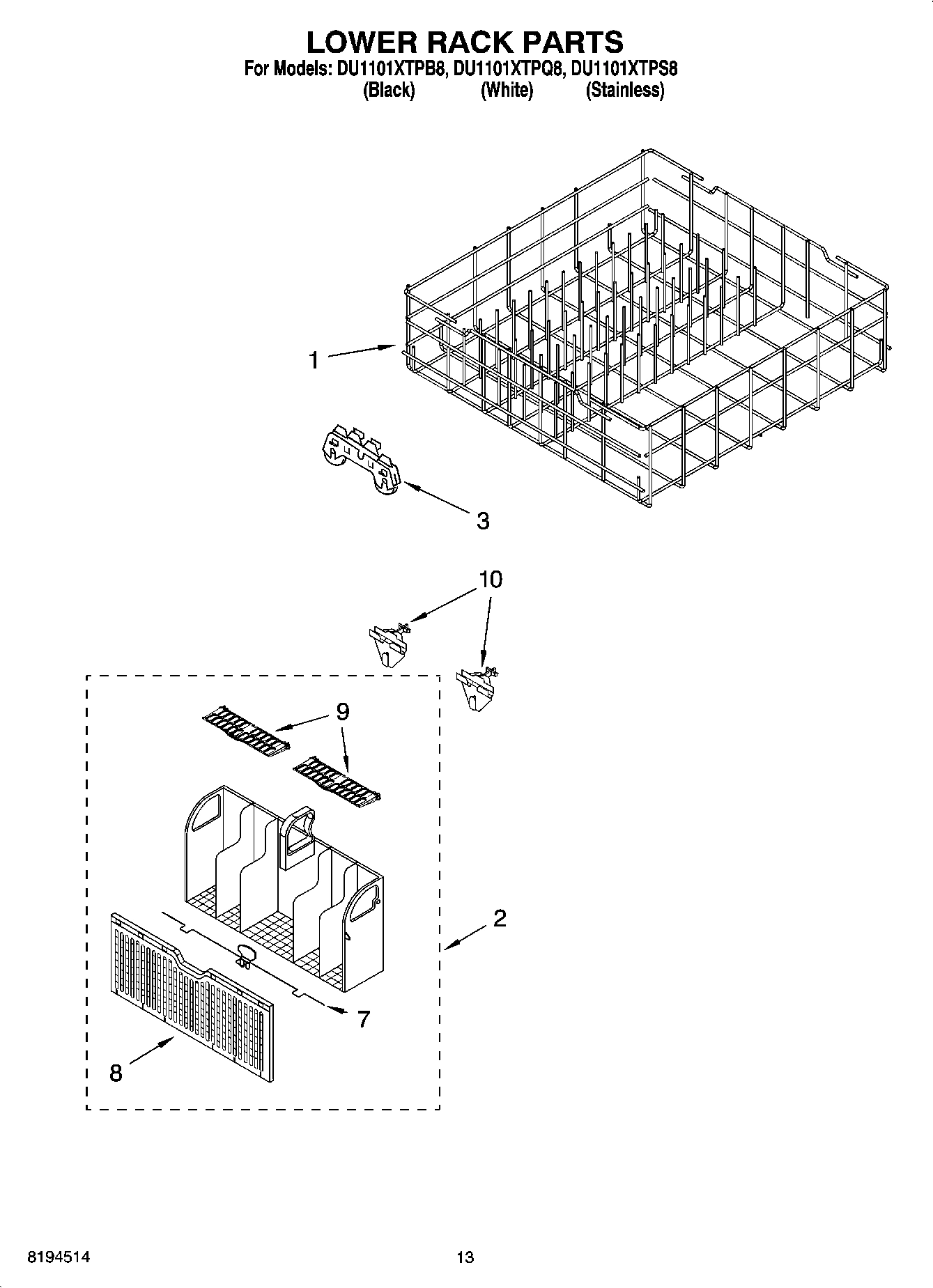 LOWER RACK PARTS
For Models: DU1101XTPB8, DU1101XTPQ8, DU1101XTPS8
(Black) (White) (Stainless)

1

3

10

9

9

2

7

8

8194514

13