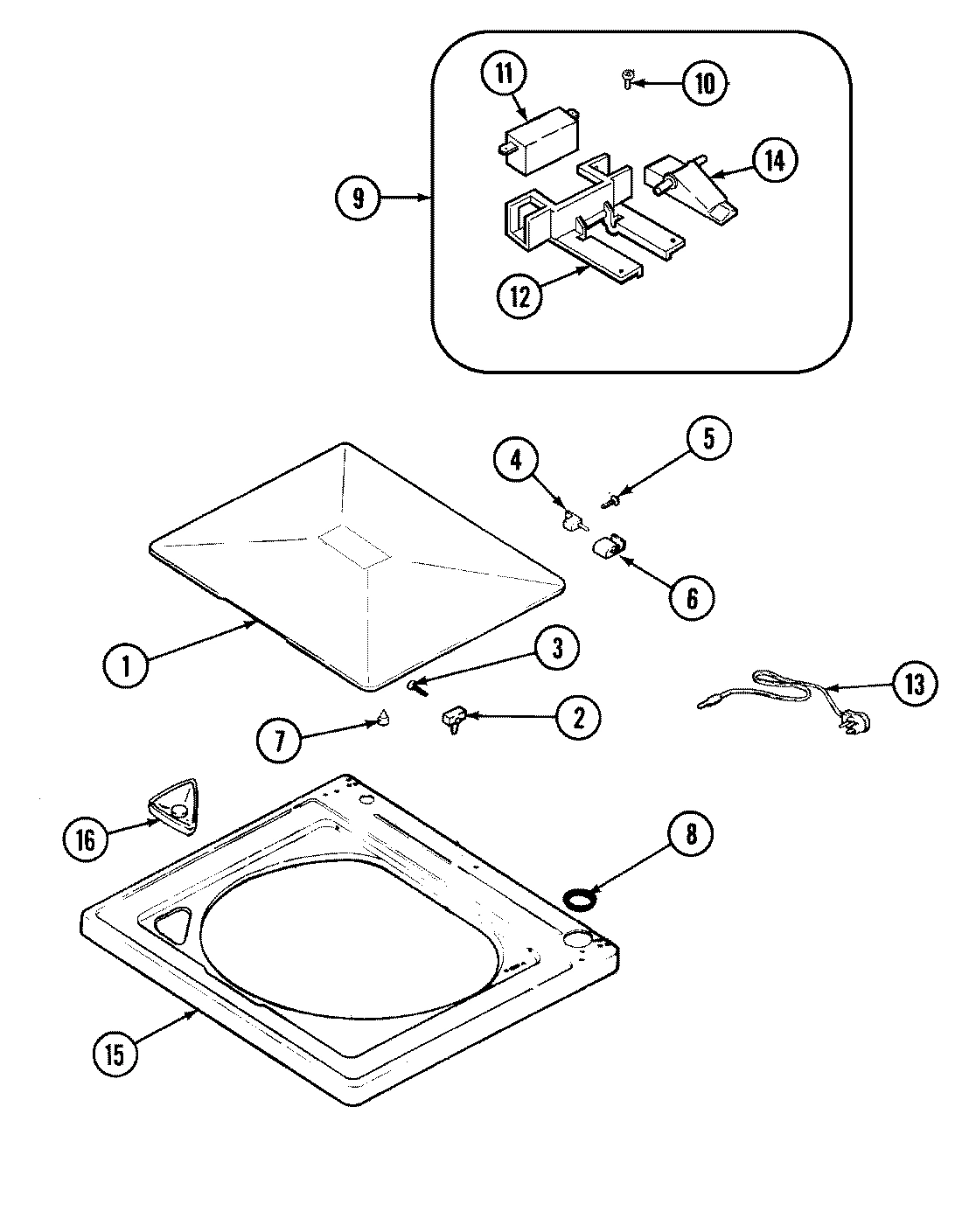 11
10
14
9
12
4
5
6
1
3
13
7
2
16
8
15