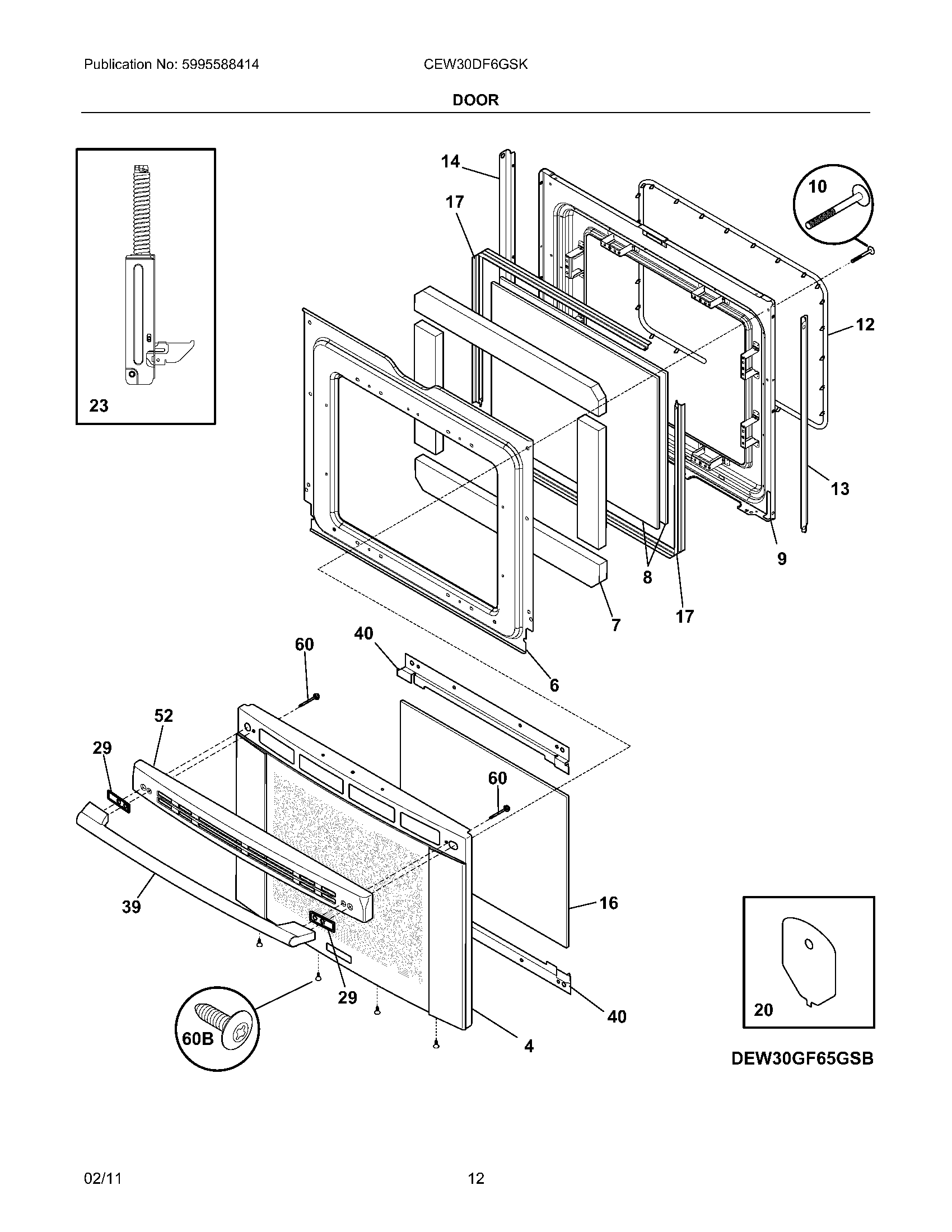 Publication No: 5995588414

CEW30DF6GSK

DOOR

23

14

17

10

12

13

9

8

17

7

6

40

60

52

29

60

39

16

29

40

4

60B

20

DEW30GF65GSB

02/11

12